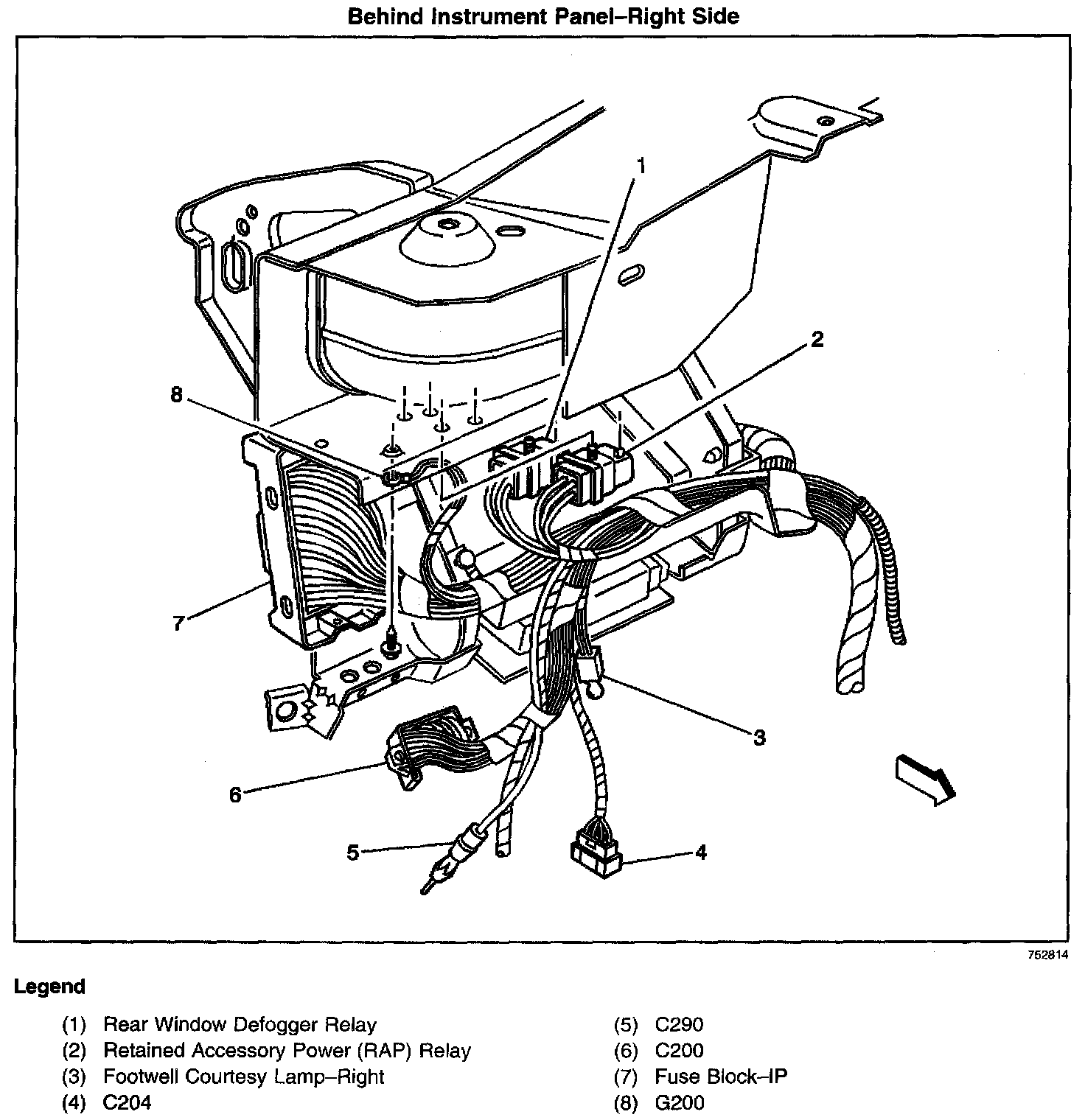 Behind Instrument Panel–Right Side

1

2

8

7

3

6

5

4

752814

Legend

(1) Rear Window Defogger Relay
(2) Retained Accessory Power (RAP) Relay
(3) Footwell Courtesy Lamp–Right
(4) C204

(5) C290
(6) C200
(7) Fuse Block–IP
(8) G200