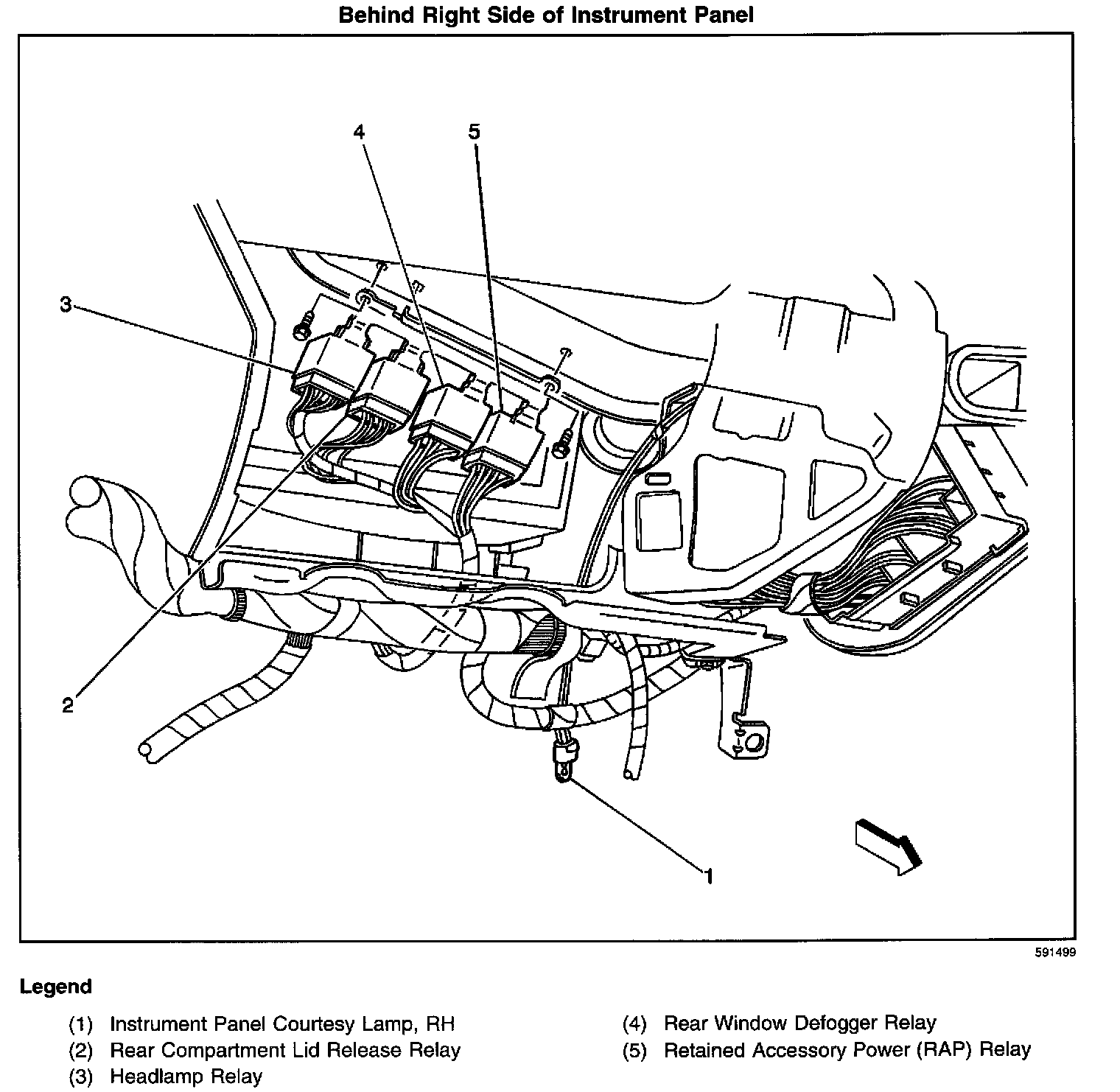 Behind Right Side of Instrument Panel

4

5

3

2

1

591499

Legend

(1) Instrument Panel Courtesy Lamp, RH
(2) Rear Compartment Lid Release Relay
(3) Headlamp Relay

(4) Rear Window Defogger Relay
(5) Retained Accessory Power (RAP) Relay