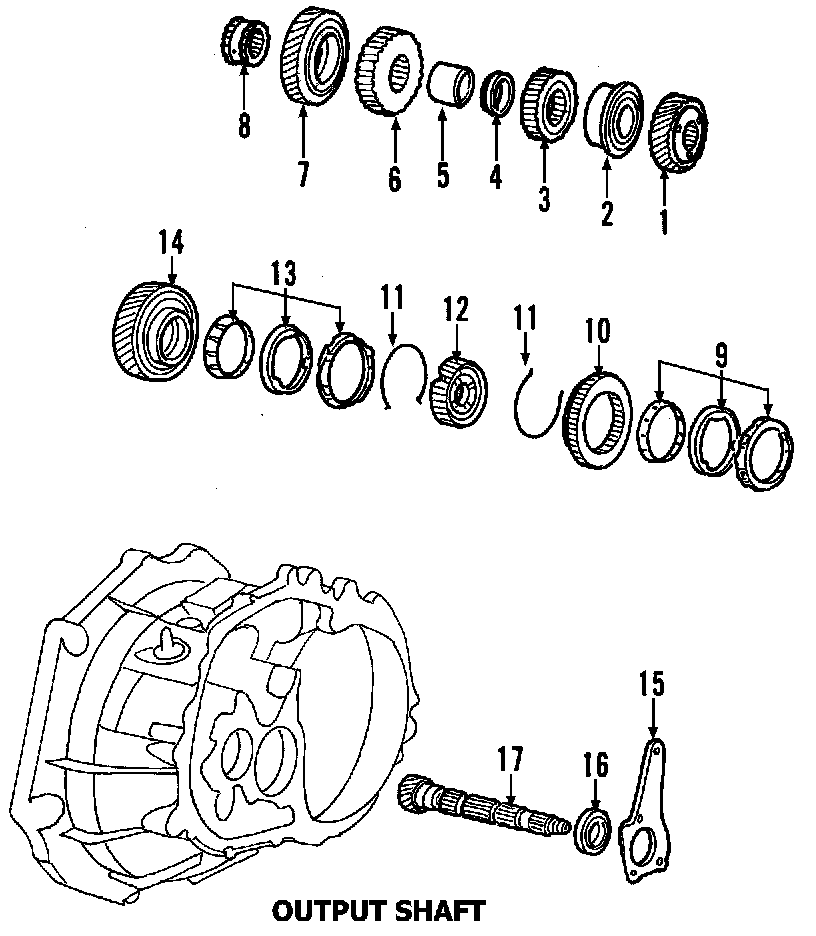 8
7
6
5
4
3
2
1
14
13
11
12
11
10
9
15
17
16
OUTPUT SHAFT