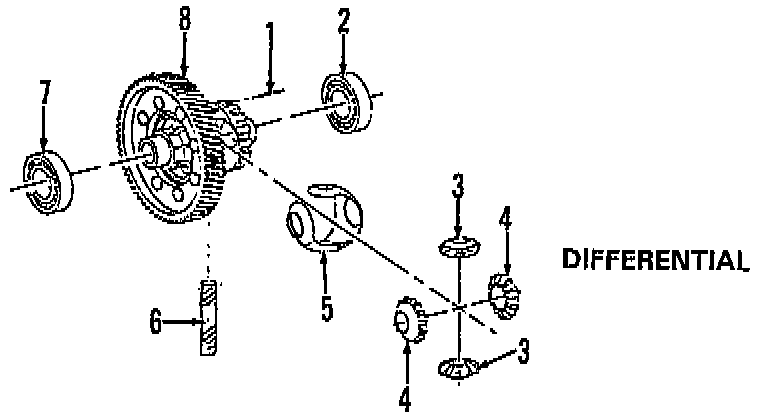 8
1
2
7
3
4
DIFFERENTIAL
5
6
3
4