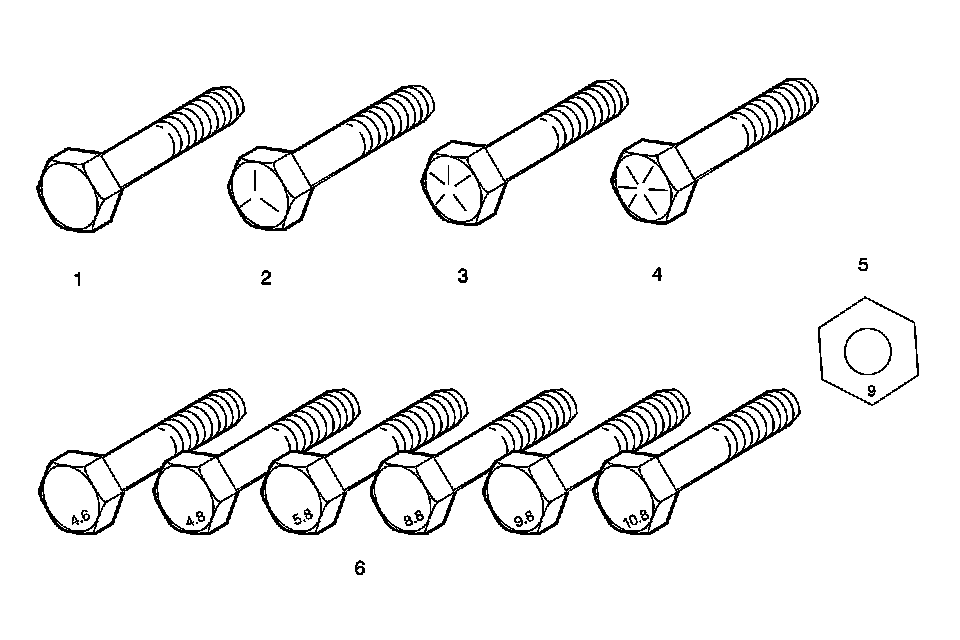 1
2
3
4
5
9
4.6
4.8
5.8
8.8
9.8
10.8
6