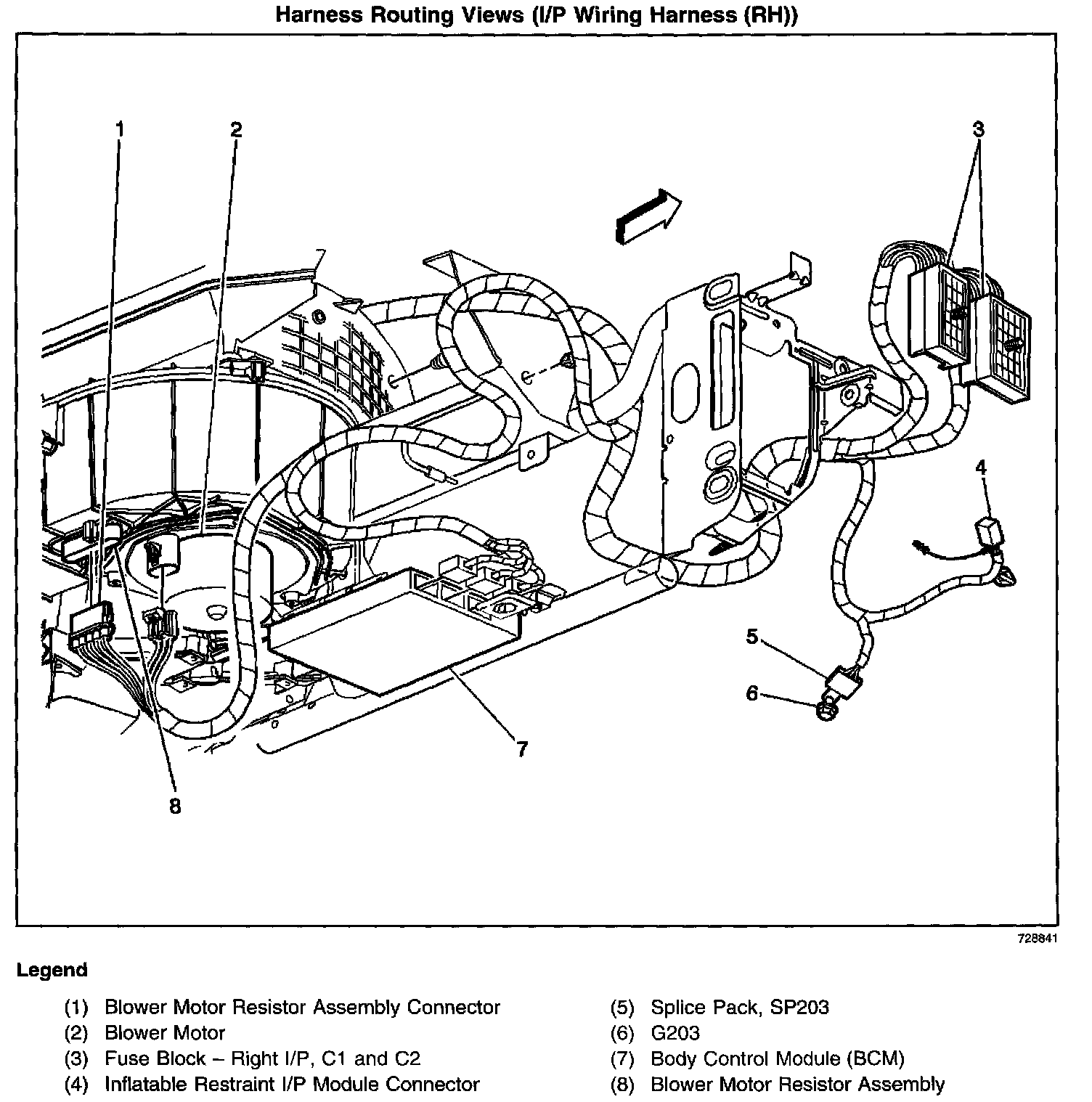 Harness Routing Views (I/P Wiring Harness (RH))

1
2
3
4
5
6
7
8

728841

Legend

(1) Blower Motor Resistor Assembly Connector
(2) Blower Motor
(3) Fuse Block – Right I/P, C1 and C2
(4) Inflatable Restraint I/P Module Connector

(5) Splice Pack, SP203
(6) G203
(7) Body Control Module (BCM)
(8) Blower Motor Resistor Assembly