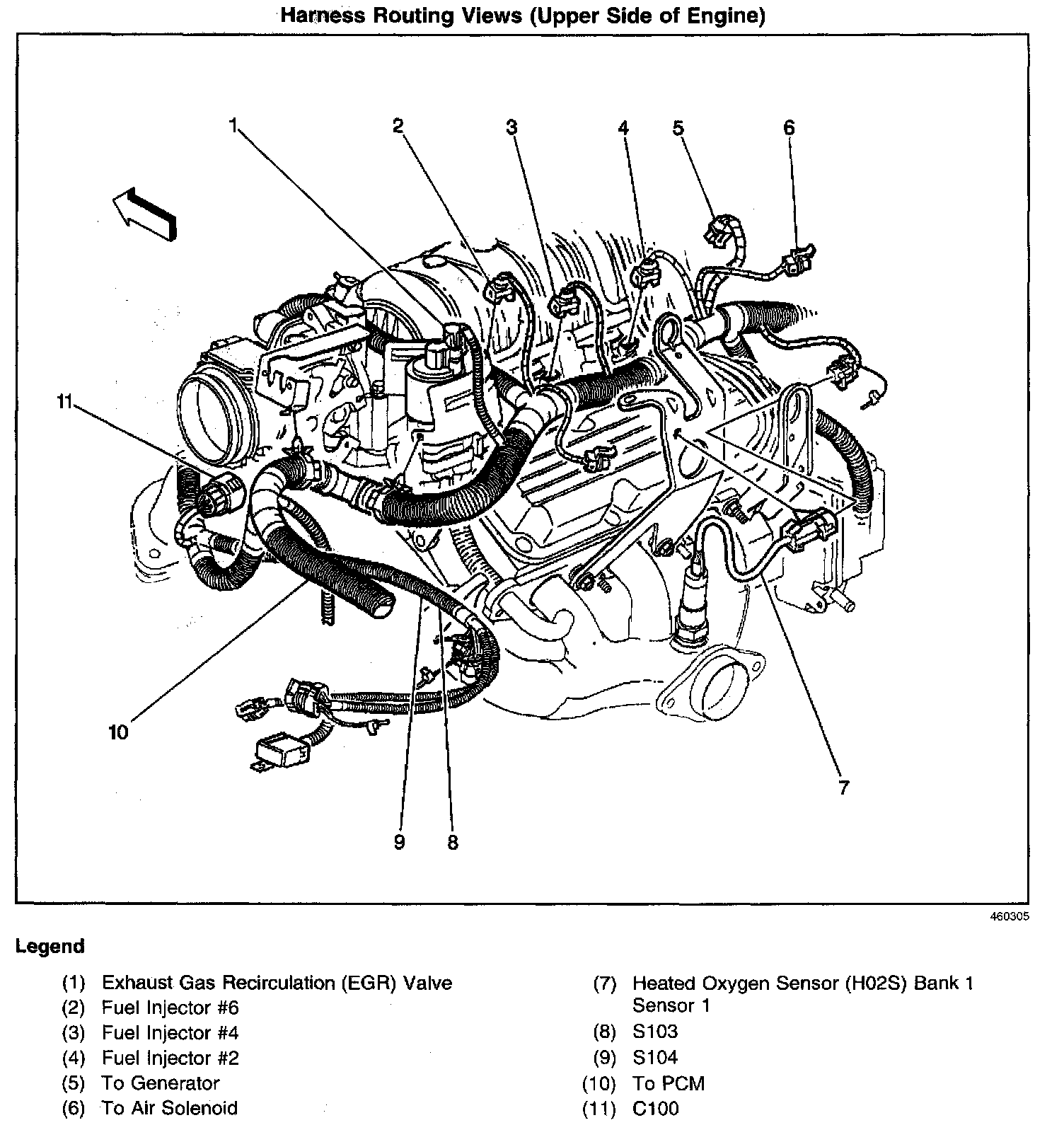 Harness Routing Views (Upper Side of Engine)

1
2
3
4
5
6
11
10
9
8
7

460305

Legend

(1) Exhaust Gas Recirculation (EGR) Valve
(2) Fuel Injector #6
(3) Fuel Injector #4
(4) Fuel Injector #2
(5) To Generator
(6) To Air Solenoid

(7) Heated Oxygen Sensor (H02S) Bank 1 Sensor 1
(8) S103
(9) S104
(10) To PCM
(11) C100