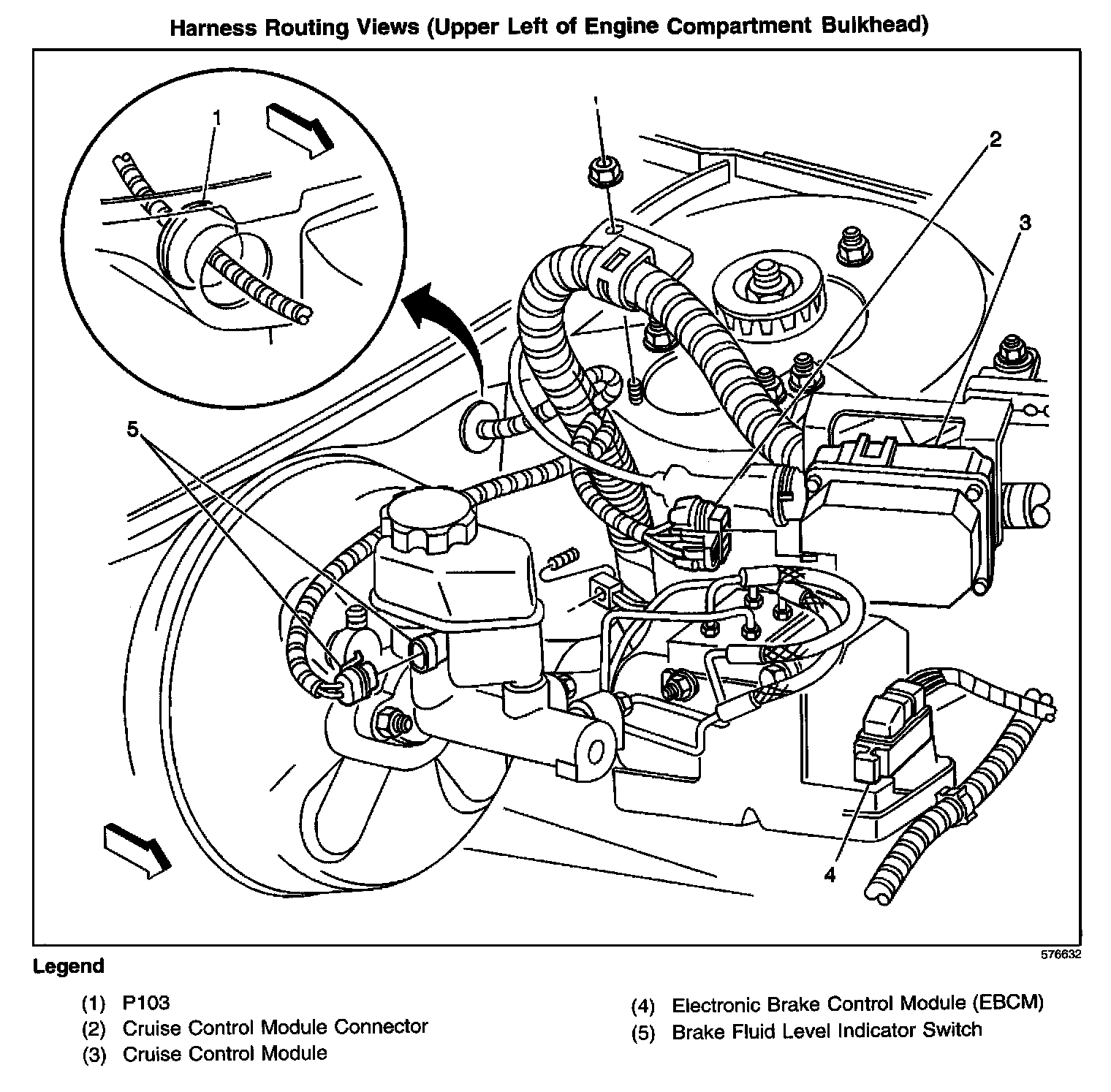 Harness Routing Views (Upper Left of Engine Compartment Bulkhead)

1

2

3

5

4

576632

Legend

(1) P103
(2) Cruise Control Module Connector
(3) Cruise Control Module

(4) Electronic Brake Control Module (EBCM)
(5) Brake Fluid Level Indicator Switch