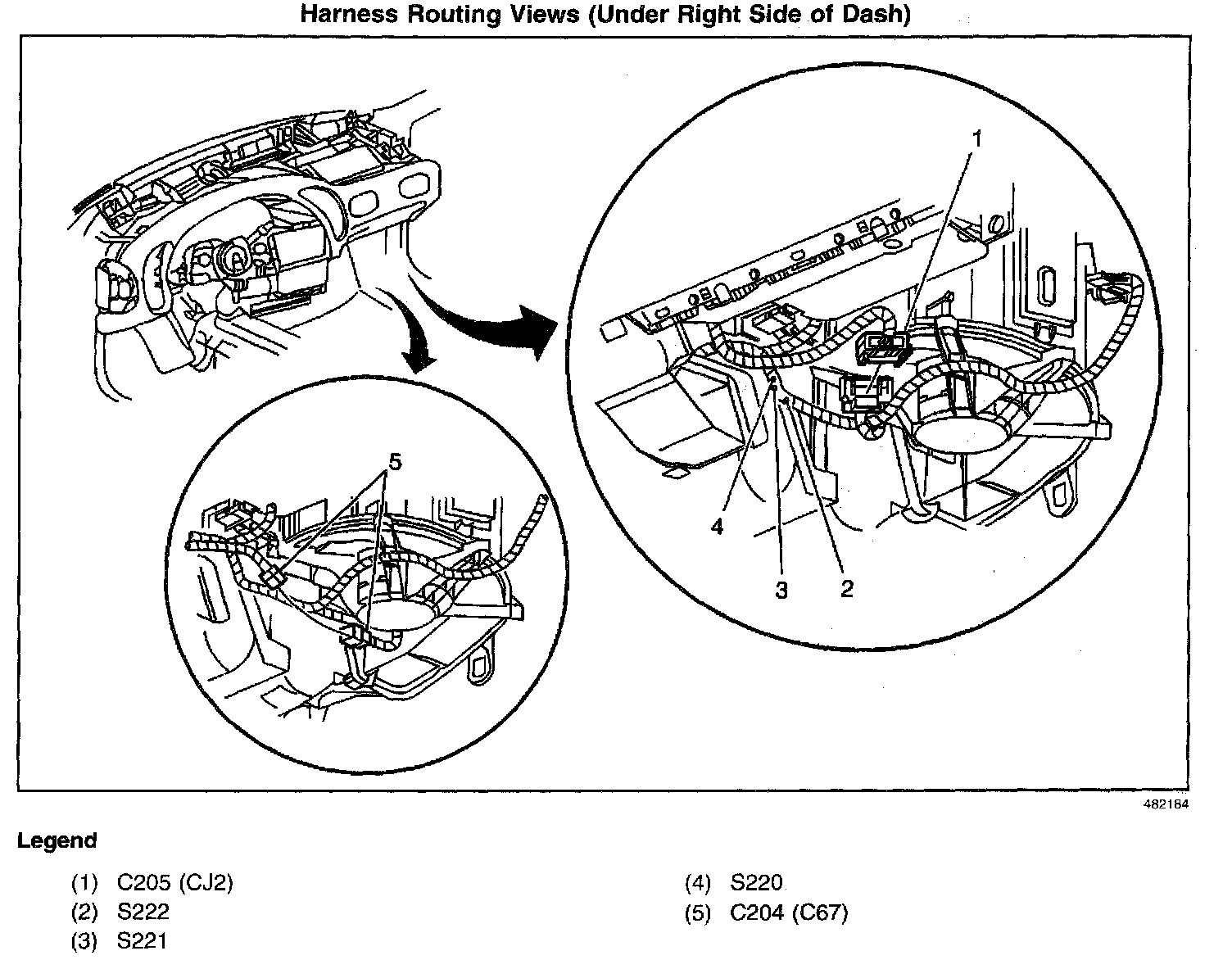 Harness Routing Views (Under Right Side of Dash)

1

5

4

3

2

482184

Legend

(1) C205 (CJ2)
(2) S222
(3) S221

(4) S220
(5) C204 (C67)