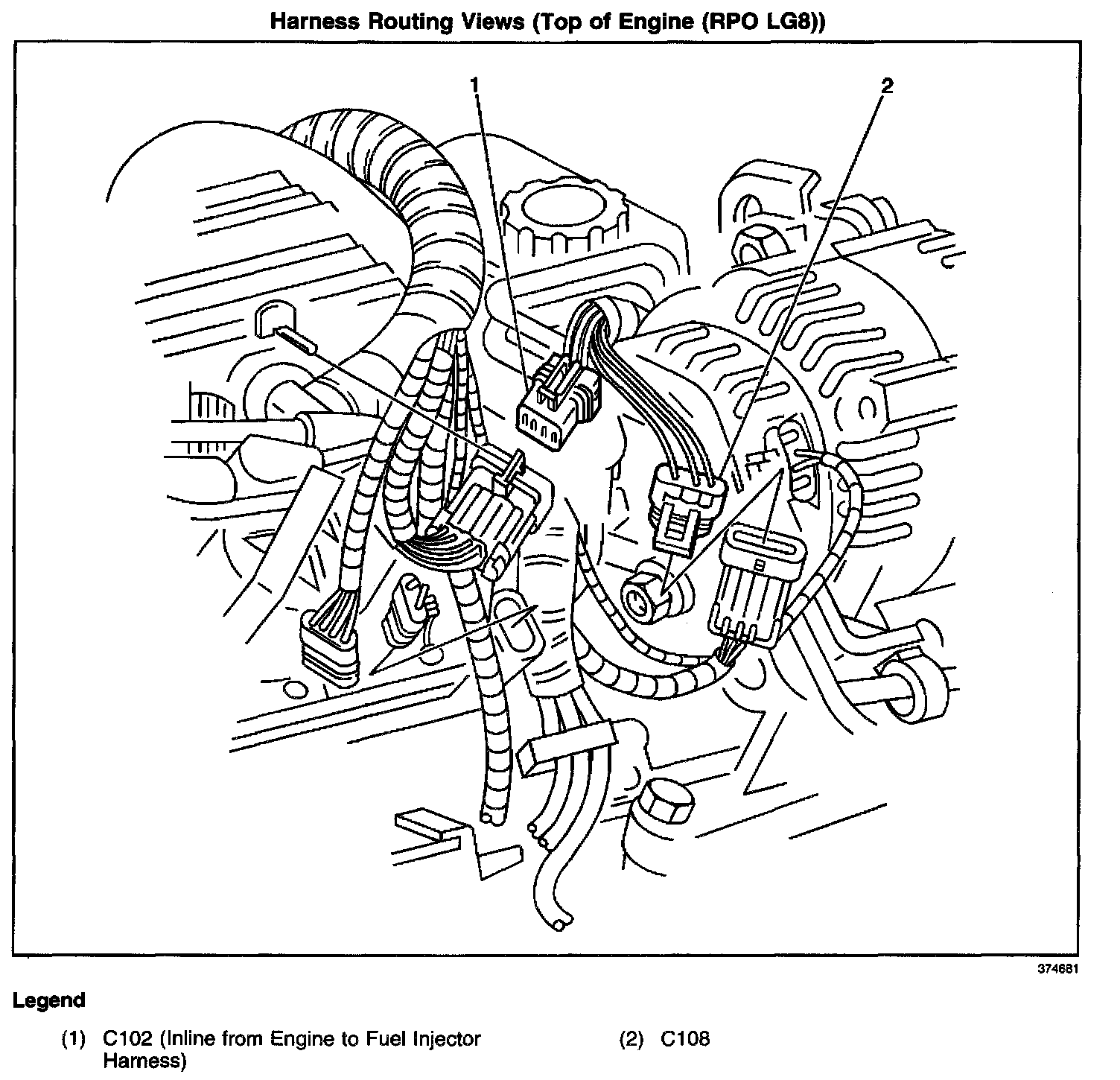 Harness Routing Views (Top of Engine (RPO LG8))

1

2

374681

Legend

(1) C102 (Inline from Engine to Fuel Injector Harness)

(2) C108