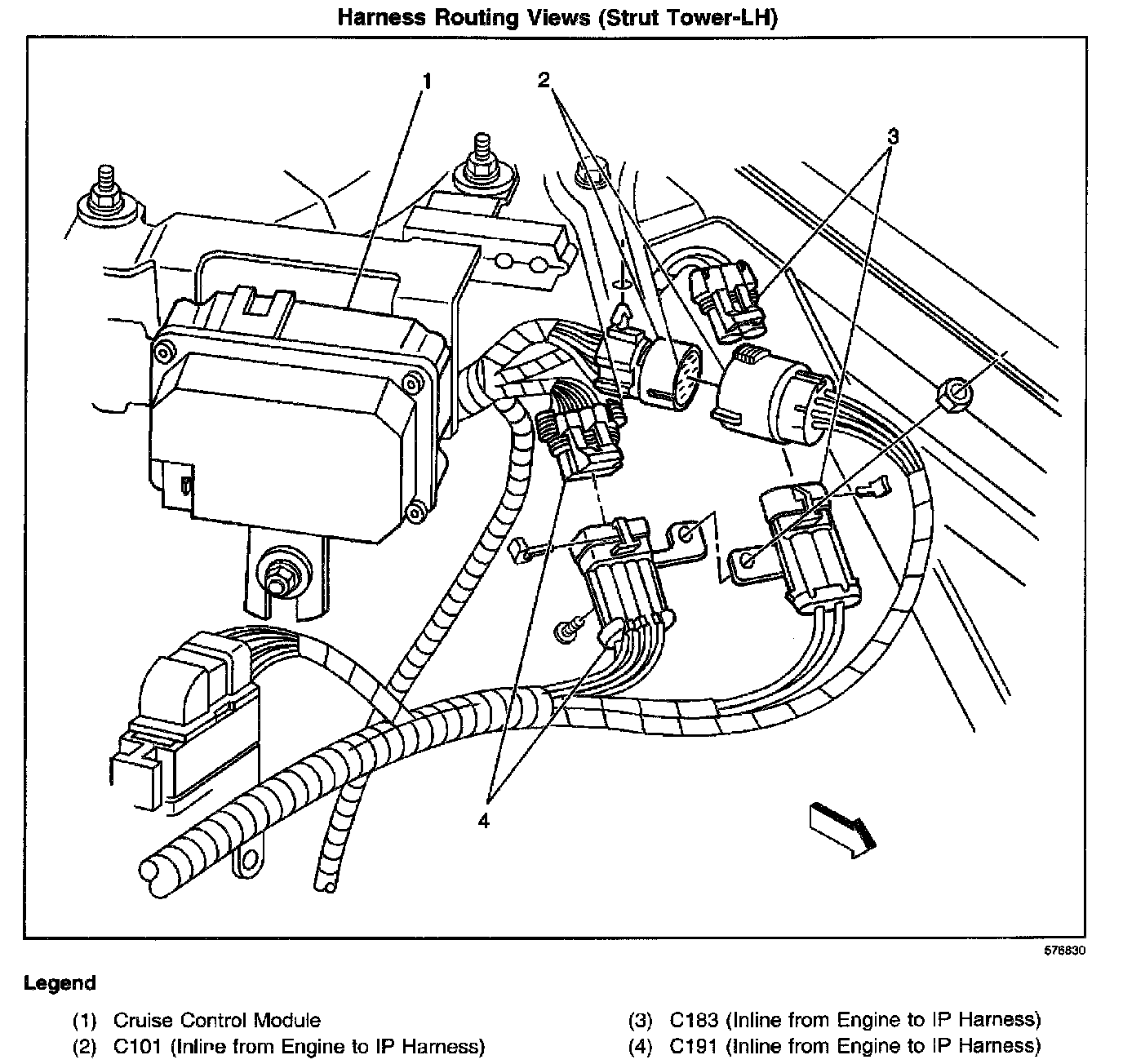 Harness Routing Views (Strut Tower-LH)

1

2

3

4

576830

Legend

(1) Cruise Control Module

(2) C101 (Inline from Engine to IP Harness)

(3) C183 (Inline from Engine to IP Harness)

(4) C191 (Inline from Engine to IP Harness)