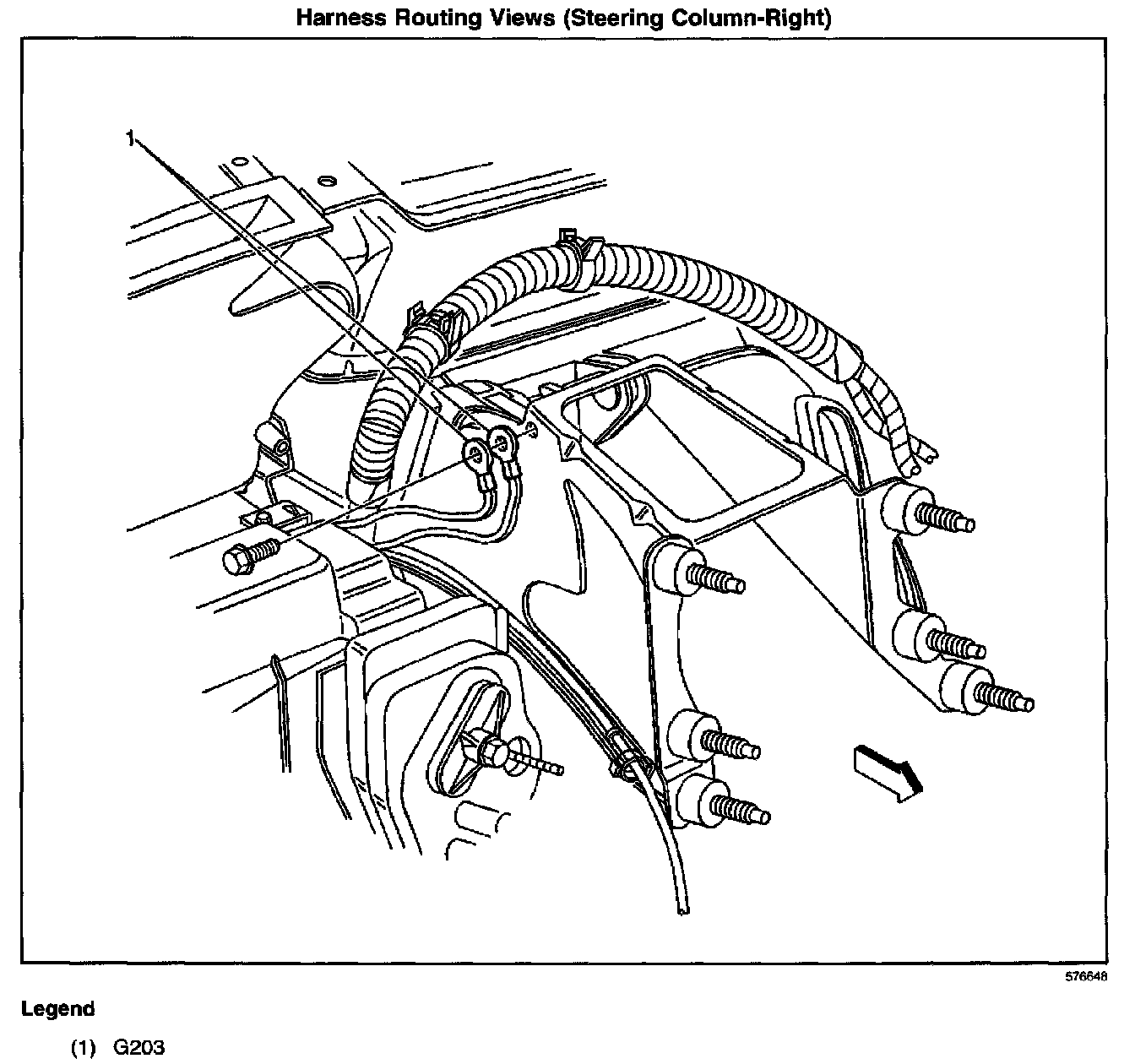 Harness Routing Views (Steering Column-Right)

1

576648

Legend

(1) G203