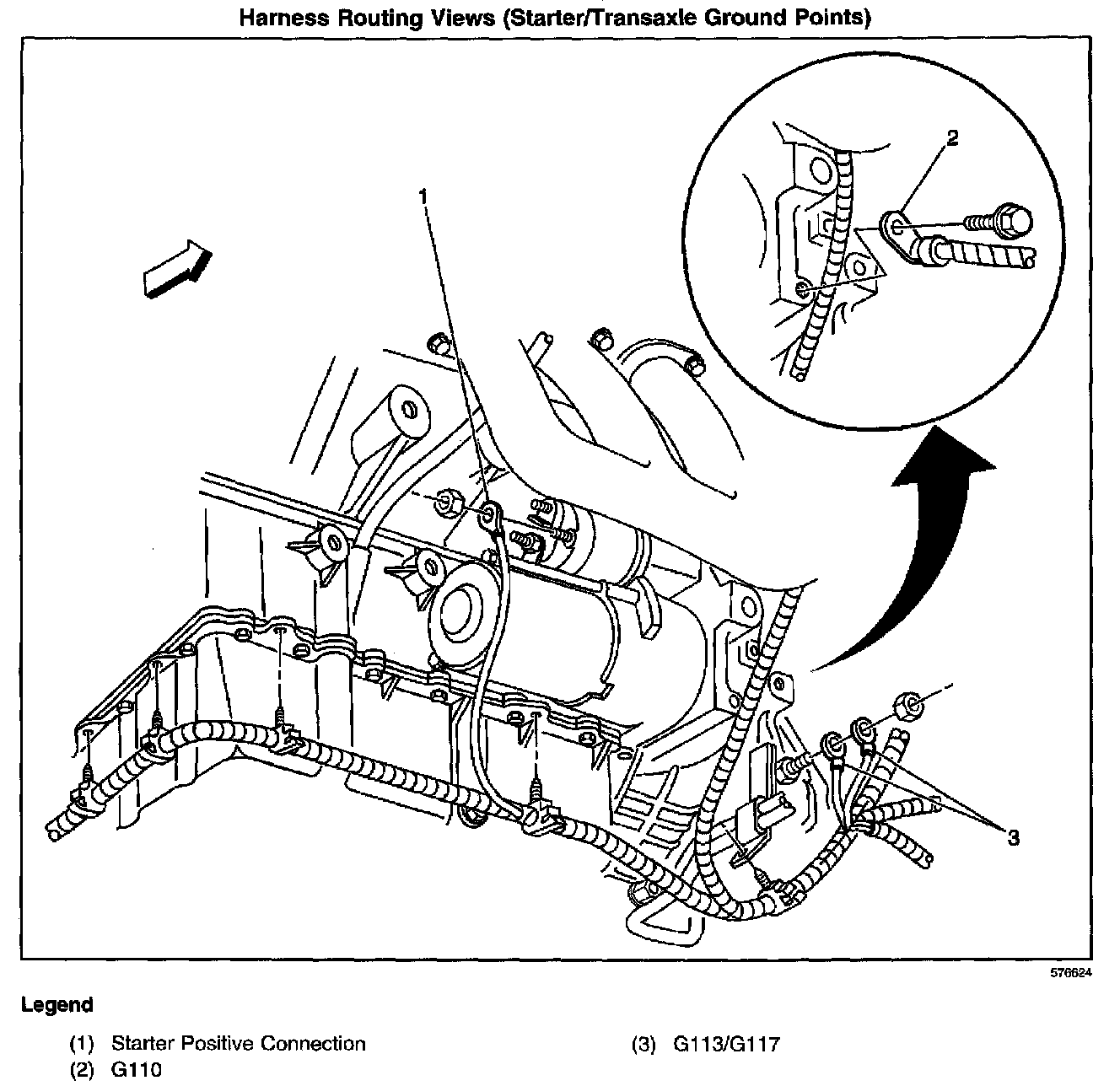 Harness Routing Views (Starter/Transaxle Ground Points)

2

1

3

576624

Legend

(1) Starter Positive Connection
(2) G110

(3) G113/G117