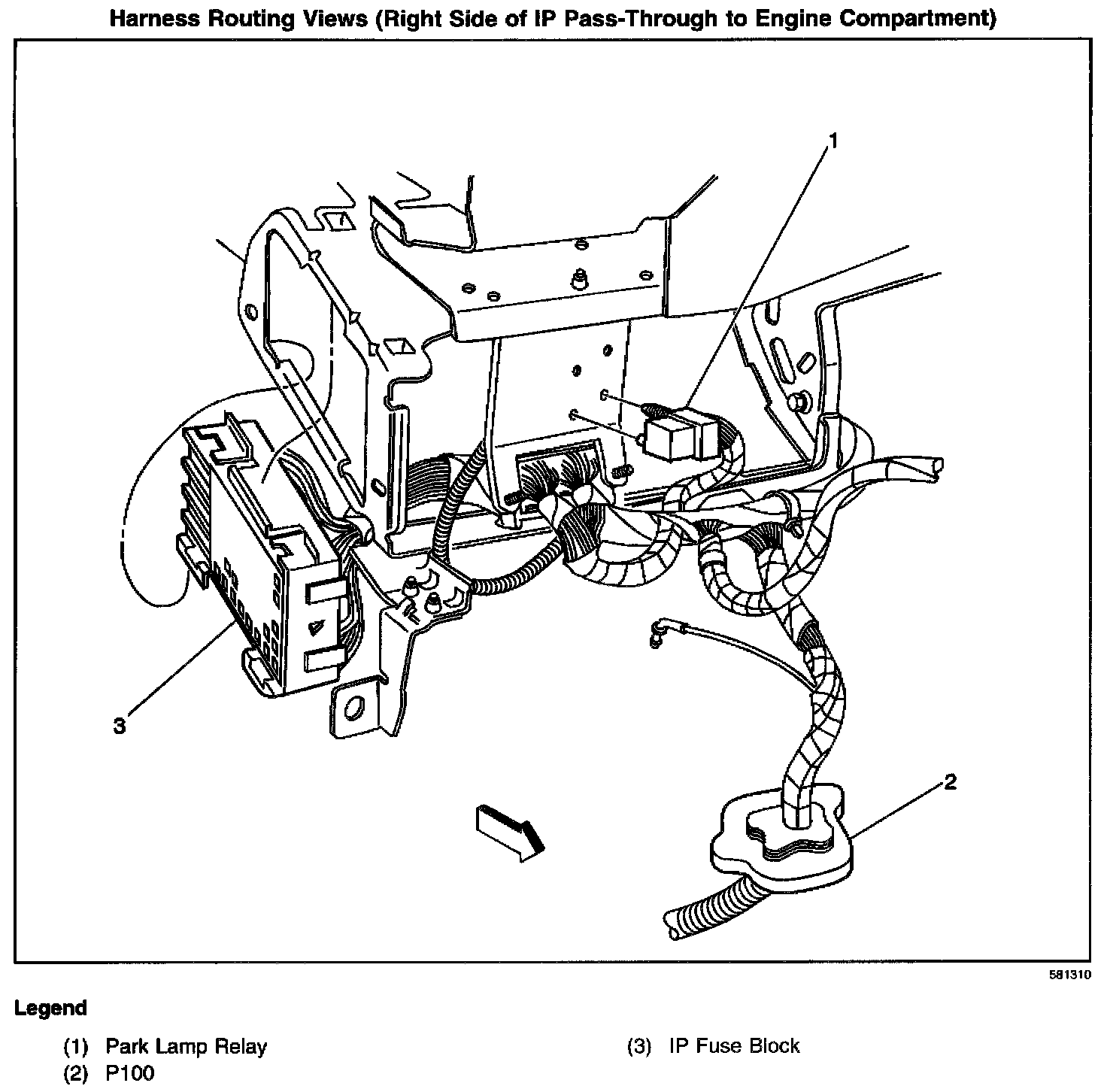 Harness Routing Views (Right Side of IP Pass-Through to Engine Compartment)

1

3

2

581310

Legend

(1) Park Lamp Relay

(2) P100

(3) IP Fuse Block