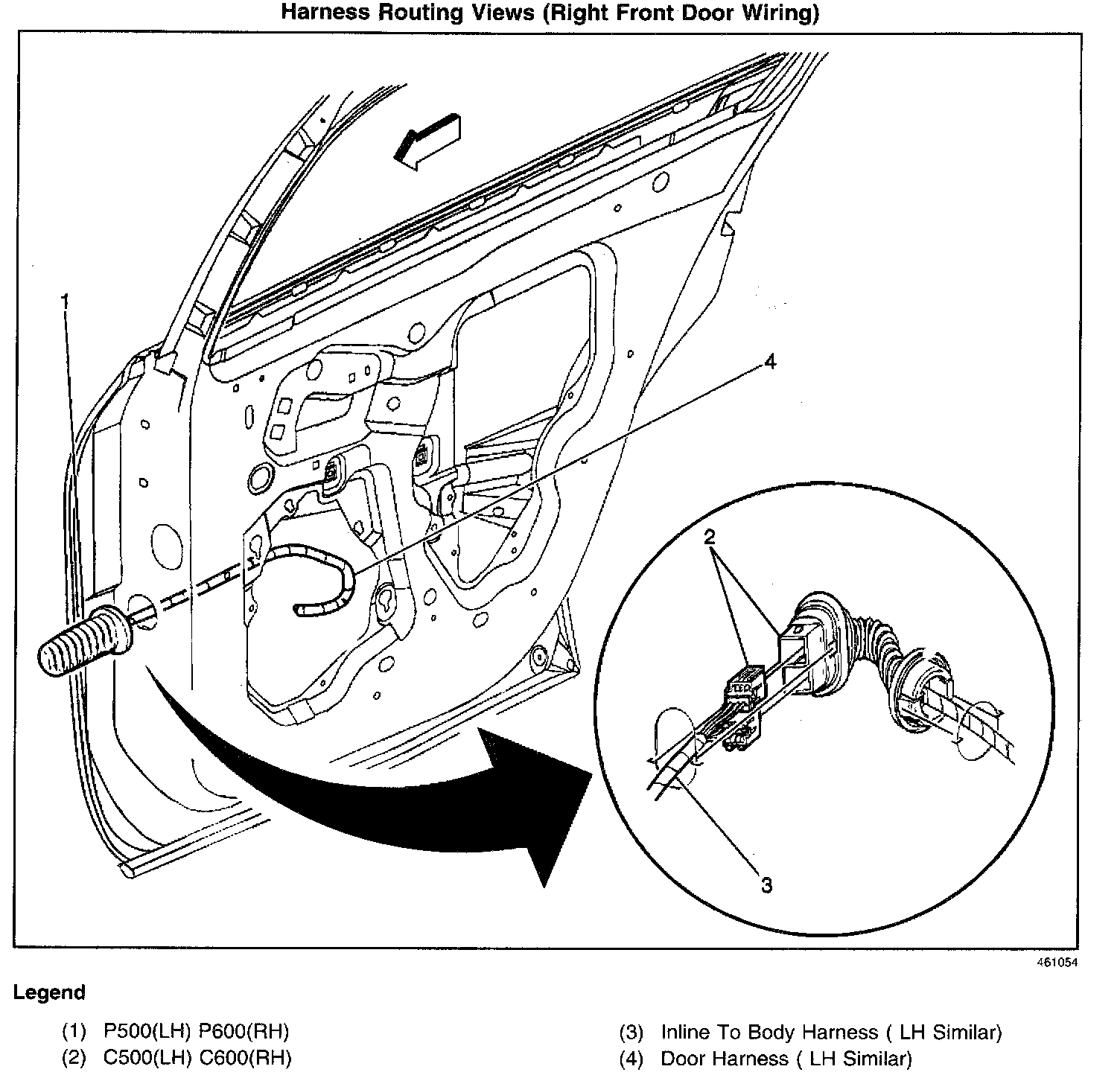 Harness Routing Views (Right Front Door Wiring)

1

4

2

3

461054

Legend

(1) P500(LH) P600(RH)
(2) C500(LH) C600(RH)

(3) Inline To Body Harness ( LH Similar)
(4) Door Harness ( LH Similar)