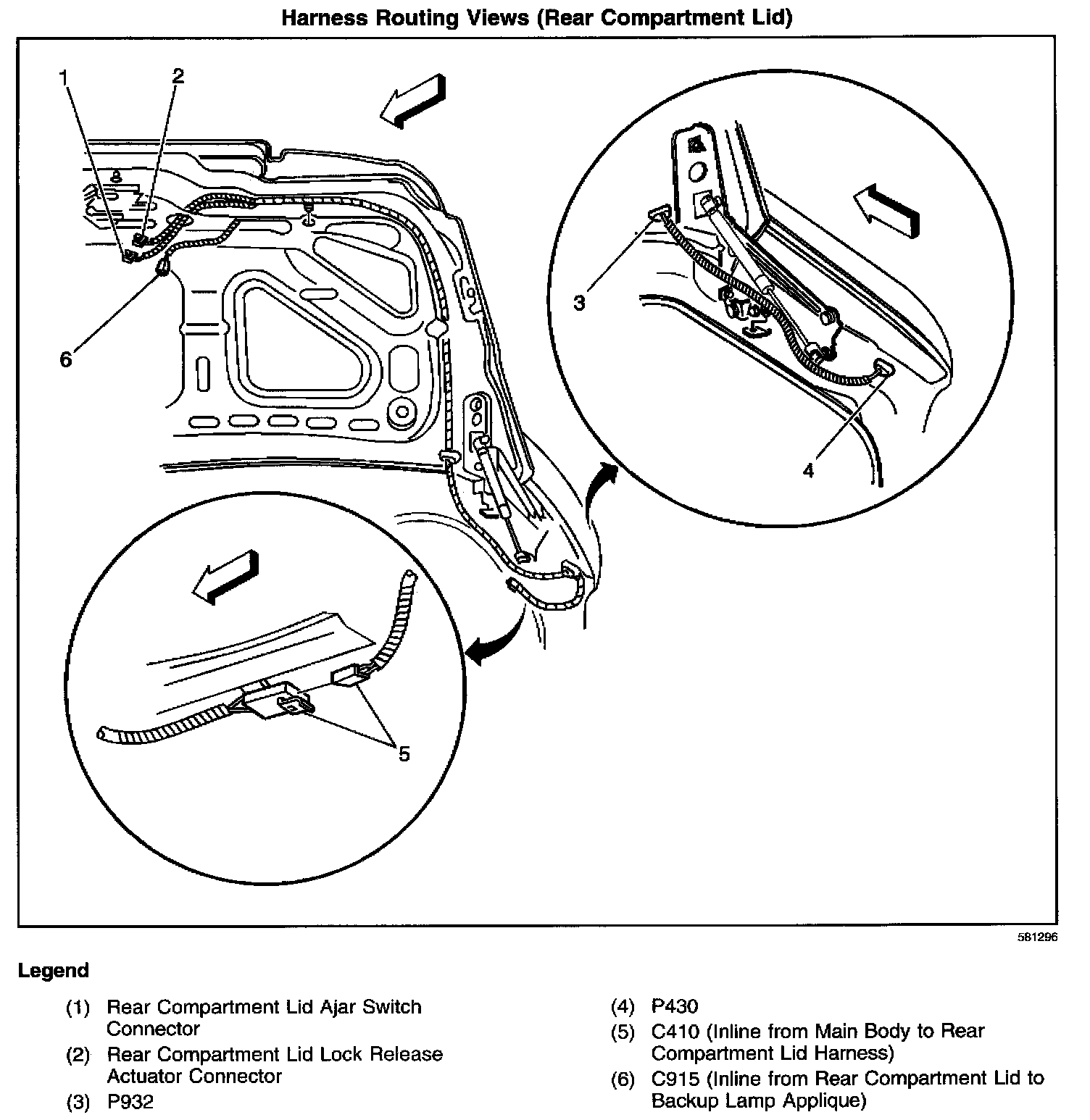 Harness Routing Views (Rear Compartment Lid)

1

2

6

3

4

5

581296

Legend

(1) Rear Compartment Lid Ajar Switch Connector

(2) Rear Compartment Lid Lock Release Actuator Connector

(3) P932

(4) P430

(5) C410 (Inline from Main Body to Rear Compartment Lid Harness)

(6) C915 (Inline from Rear Compartment Lid to Backup Lamp Applique)