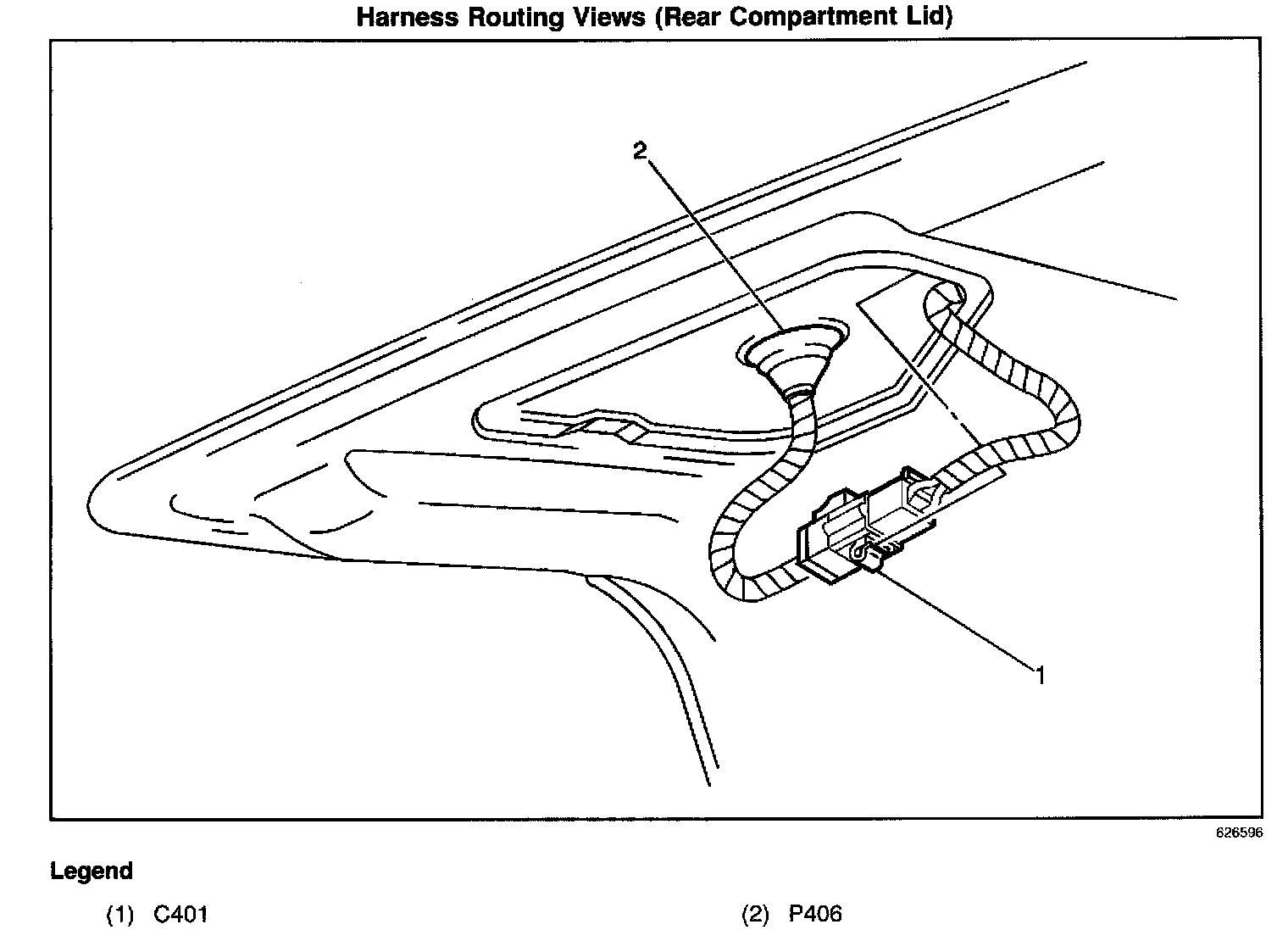 Harness Routing Views (Rear Compartment Lid)

2

1

626596

Legend

(1) C401

(2) P406