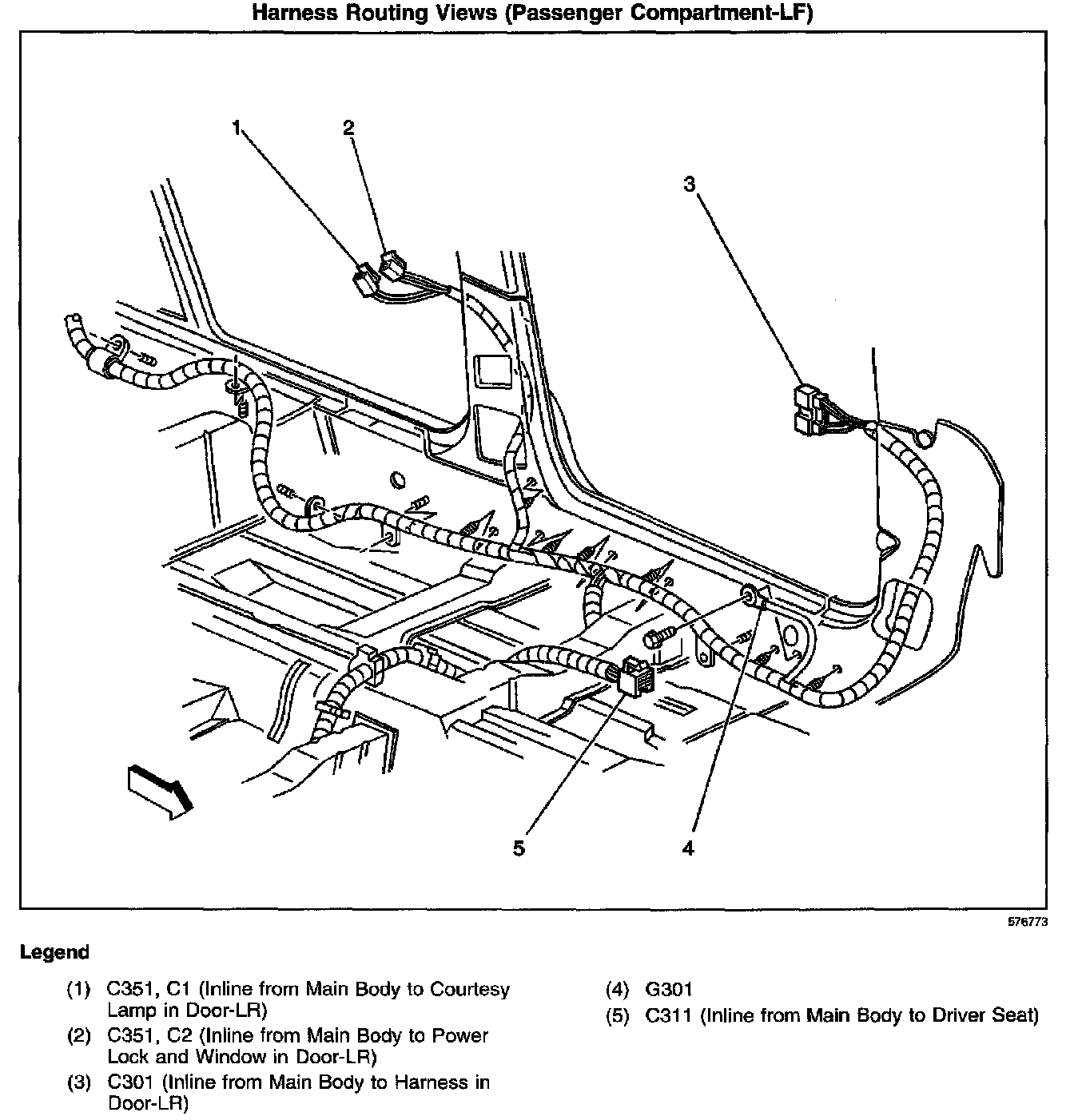 Harness Routing Views (Passenger Compartment-LF)

1

2

3

5

4

576773

Legend

(1) C351, C1 (Inline from Main Body to Courtesy Lamp in Door-LR)

(2) C351, C2 (Inline from Main Body to Power Lock and Window in Door-LR)

(3) C301 (Inline from Main Body to Harness in Door-LR)

(4) G301

(5) C311 (Inline from Main Body to Driver Seat)