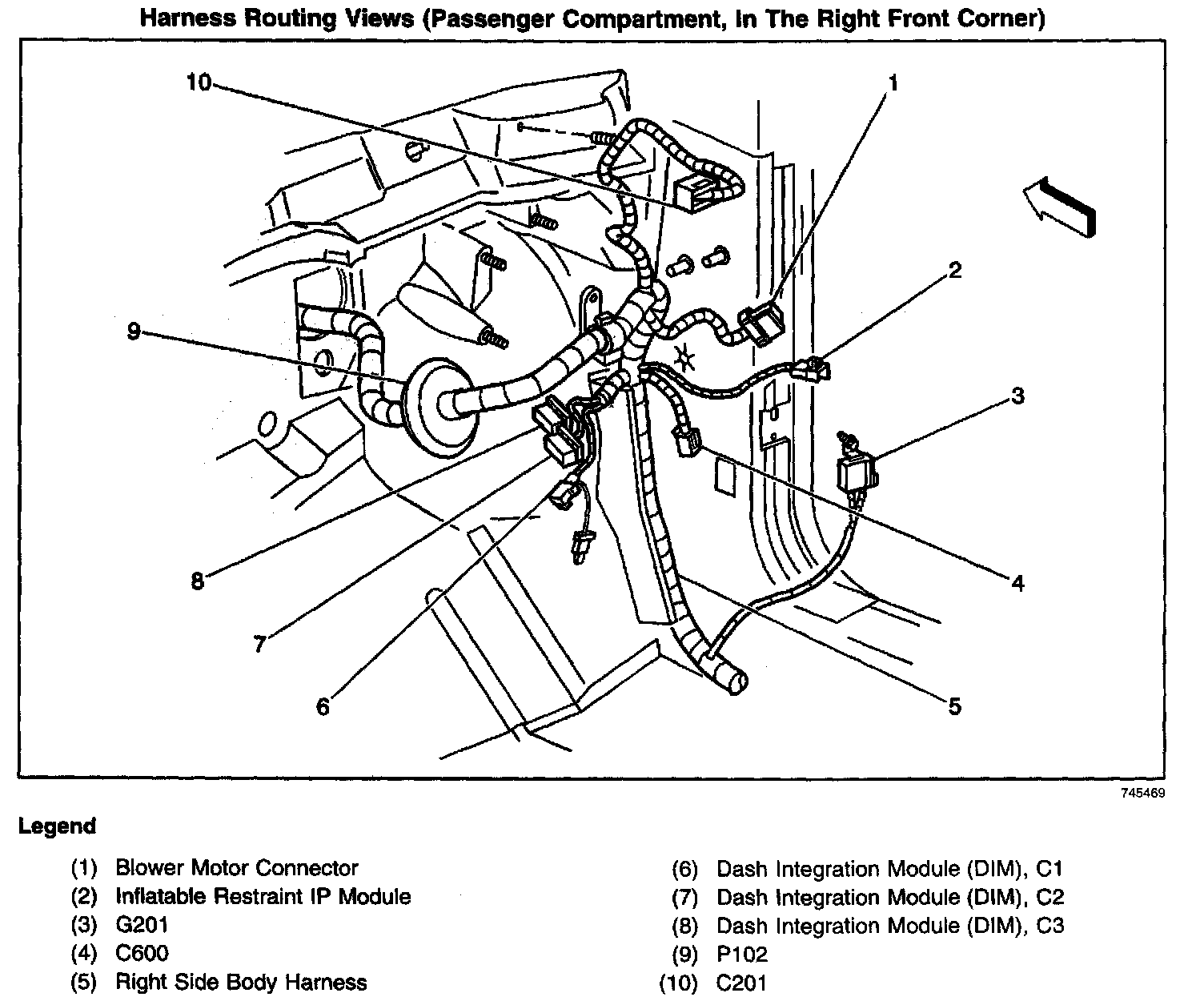 Harness Routing Views (Passenger Compartment, In The Right Front Corner)

10

1

2

9

3

8

4

7

6

5

745469

Legend

(1) Blower Motor Connector
(2) Inflatable Restraint IP Module
(3) G201
(4) C600
(5) Right Side Body Harness

(6) Dash Integration Module (DIM), C1
(7) Dash Integration Module (DIM), C2
(8) Dash Integration Module (DIM), C3
(9) P102
(10) C201