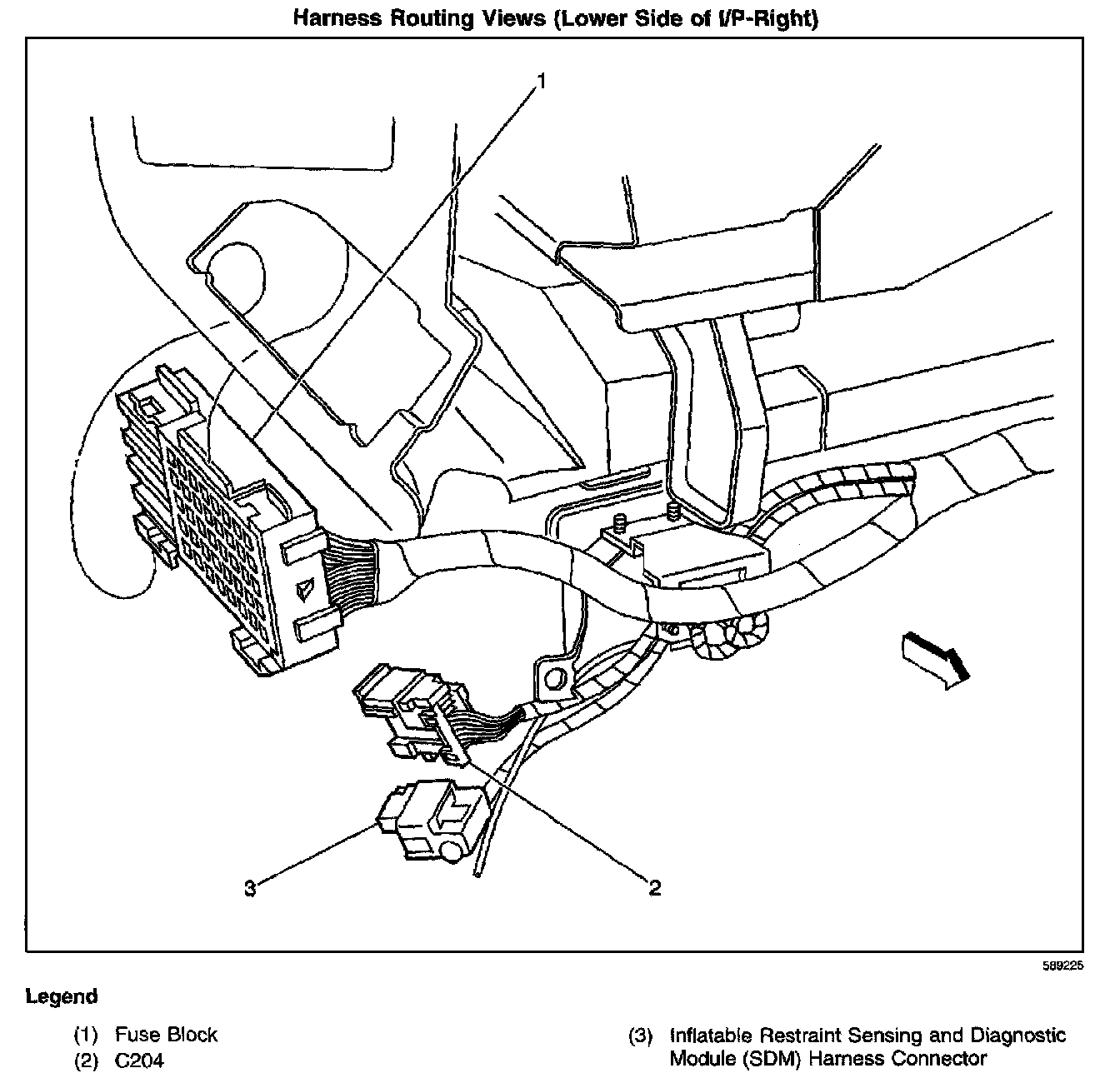 Harness Routing Views (Lower Side of I/P-Right)

1

3

2

589225

Legend

(1) Fuse Block
(2) C204

(3) Inflatable Restraint Sensing and Diagnostic Module (SDM) Harness Connector