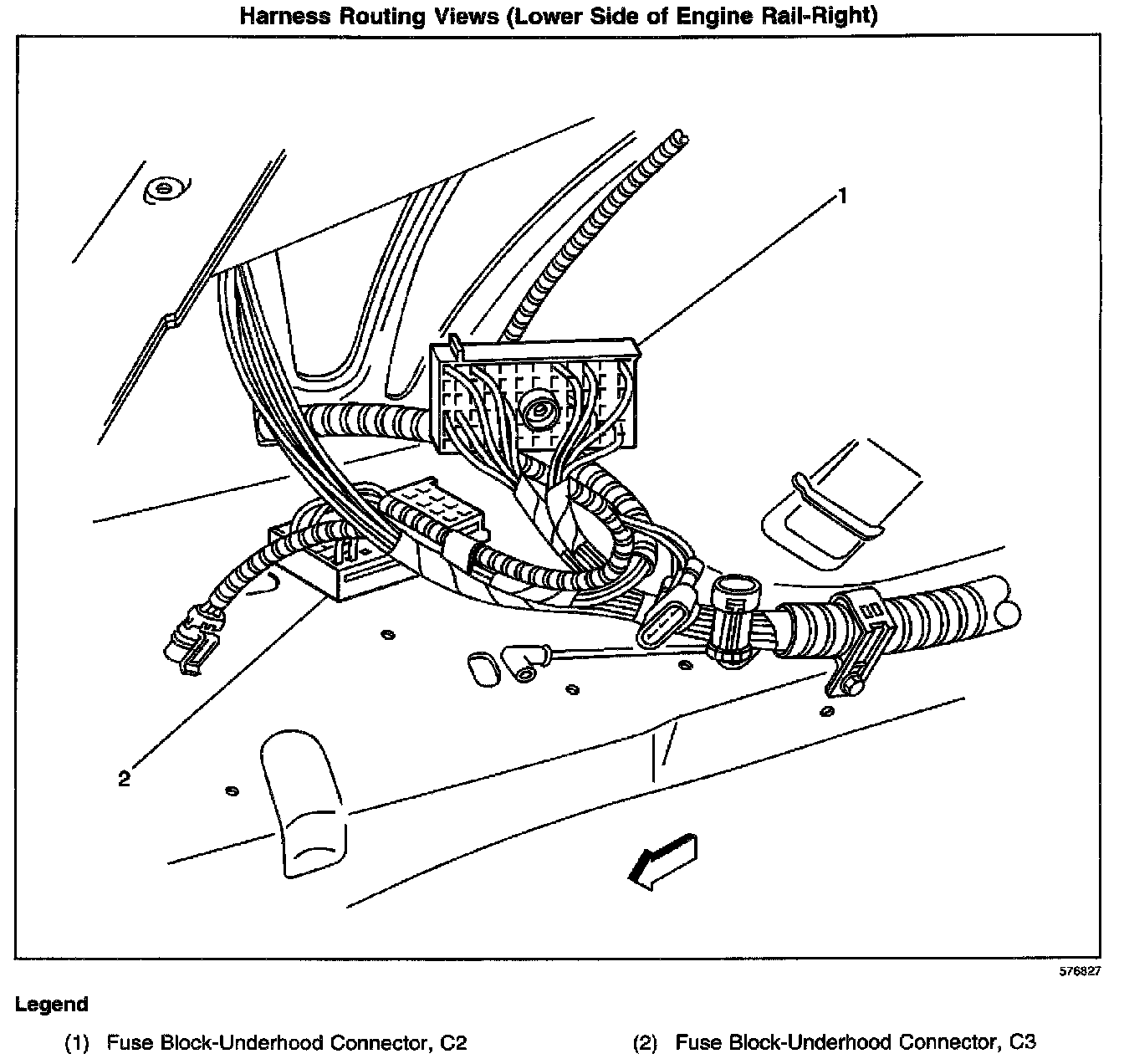 Harness Routing Views (Lower Side of Engine Rail-Right)

1

2

576827

Legend

(1) Fuse Block-Underhood Connector, C2

(2) Fuse Block-Underhood Connector, C3