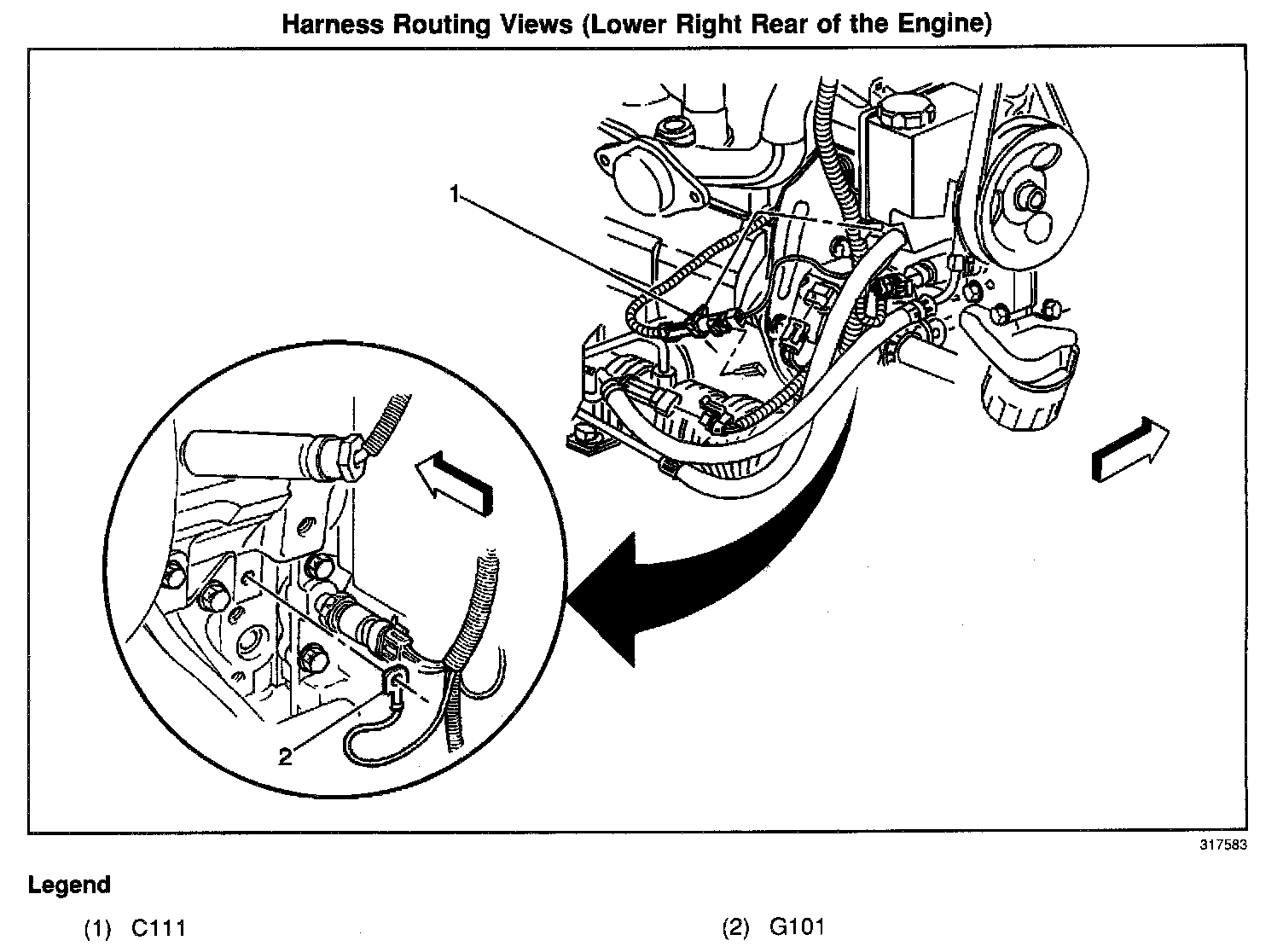 Harness Routing Views (Lower Right Rear of the Engine)

1

2

317583

Legend

(1) C111

(2) G101