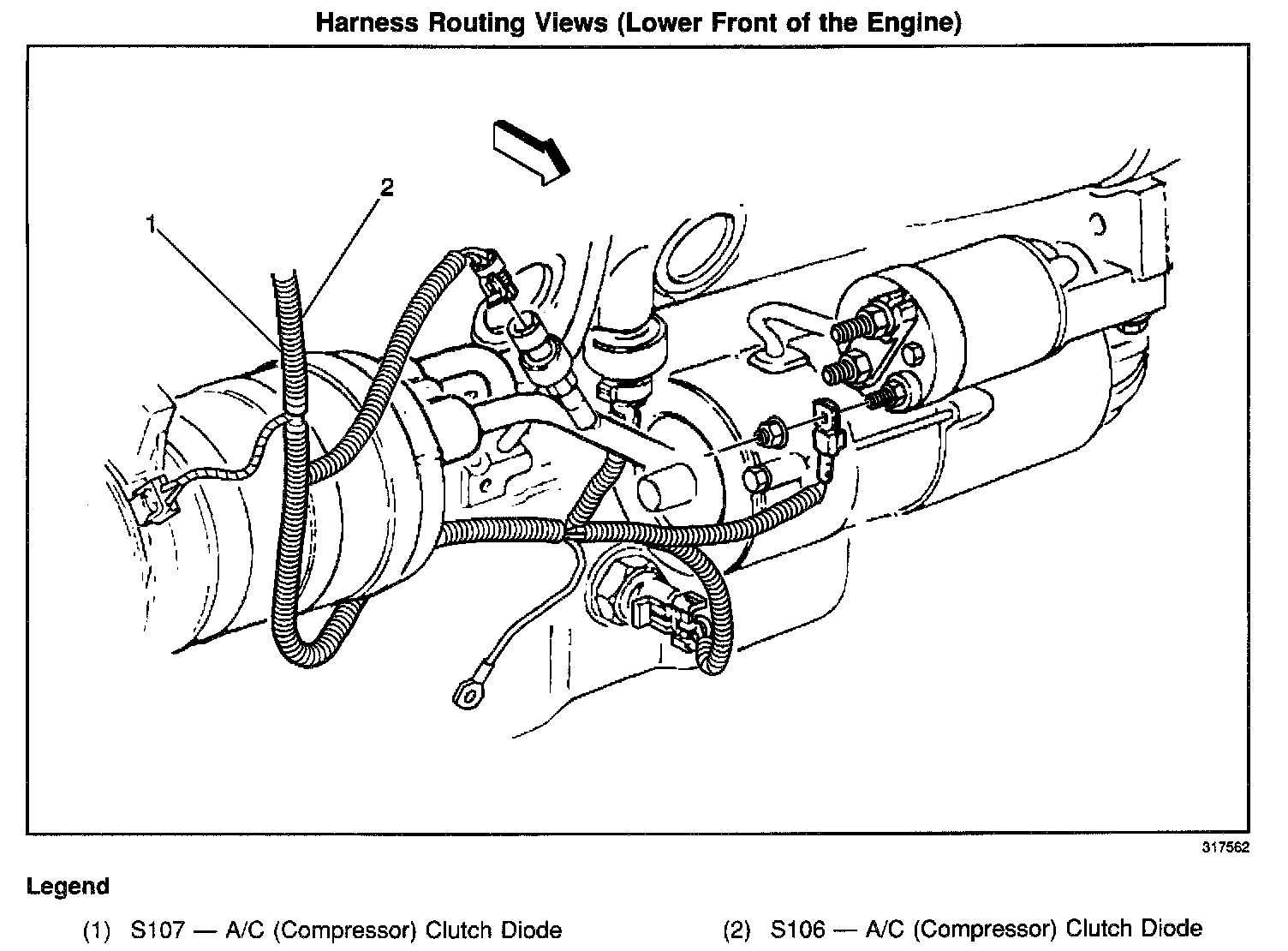 Harness Routing Views (Lower Front of the Engine)

2

1

317562

Legend

(1) S107 — A/C (Compressor) Clutch Diode

(2) S106 — A/C (Compressor) Clutch Diode