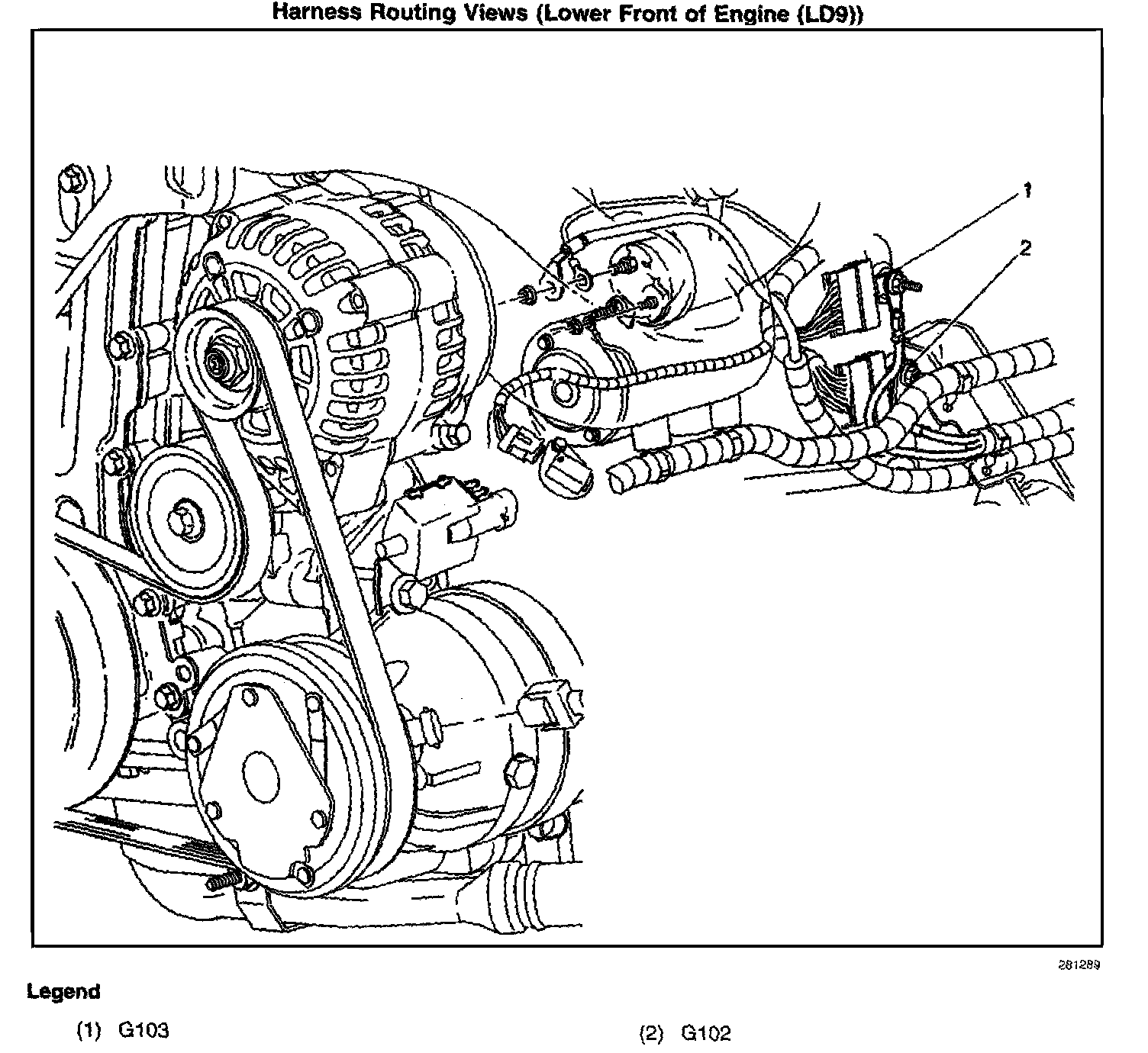 Harness Routing Views (Lower Front of Engine (LD9))

1

2

281289

Legend

(1) G103

(2) G102