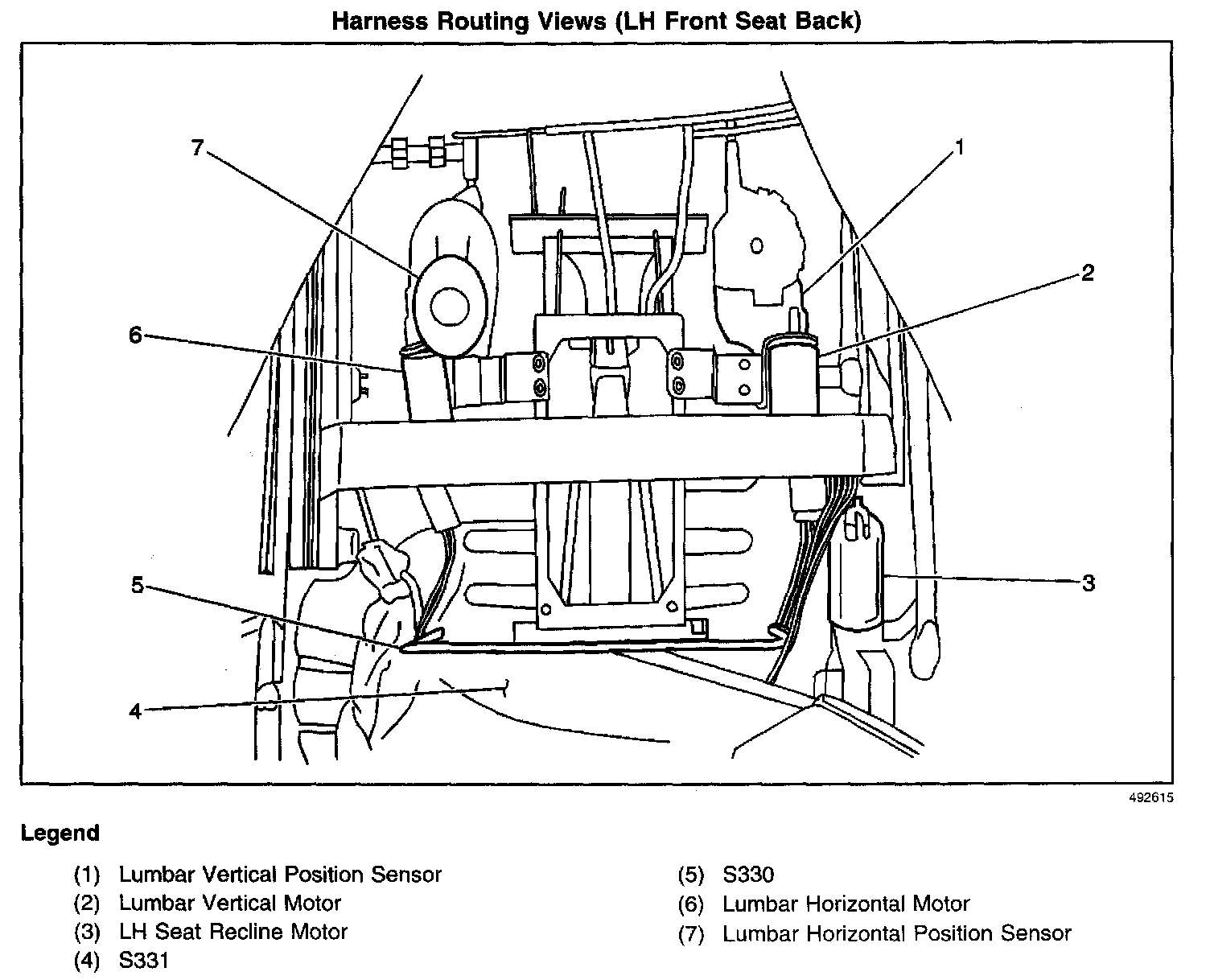 Harness Routing Views (LH Front Seat Back)

7
1
2
6
5
3
4

492615

Legend

(1) Lumbar Vertical Position Sensor
(2) Lumbar Vertical Motor
(3) LH Seat Recline Motor
(4) S331

(5) S330
(6) Lumbar Horizontal Motor
(7) Lumbar Horizontal Position Sensor