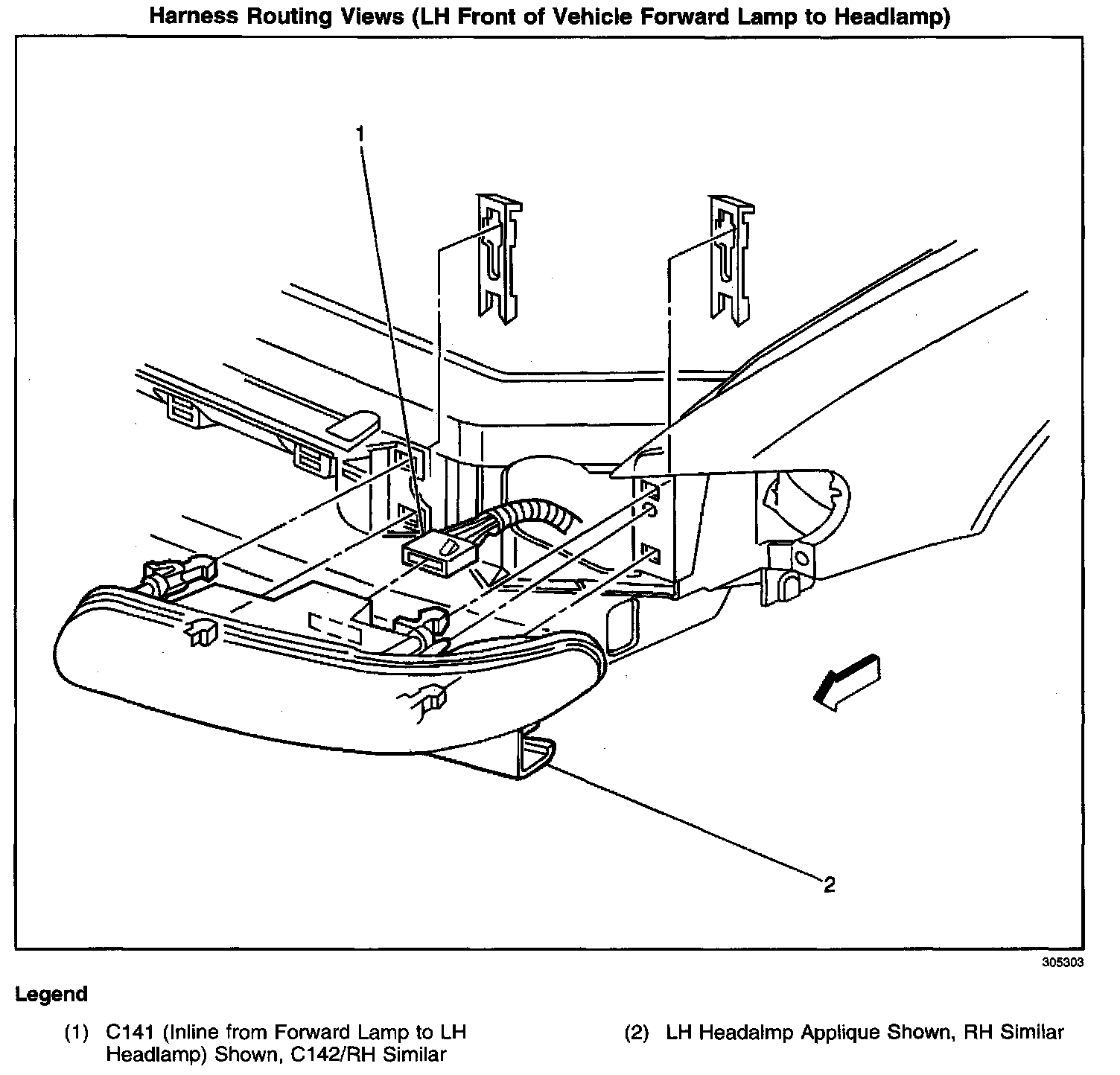 Harness Routing Views (LH Front of Vehicle Forward Lamp to Headlamp)

1

2

305303

Legend

(1) C141 (Inline from Forward Lamp to LH Headlamp) Shown, C142/RH Similar

(2) LH Headalmp Applique Shown, RH Similar