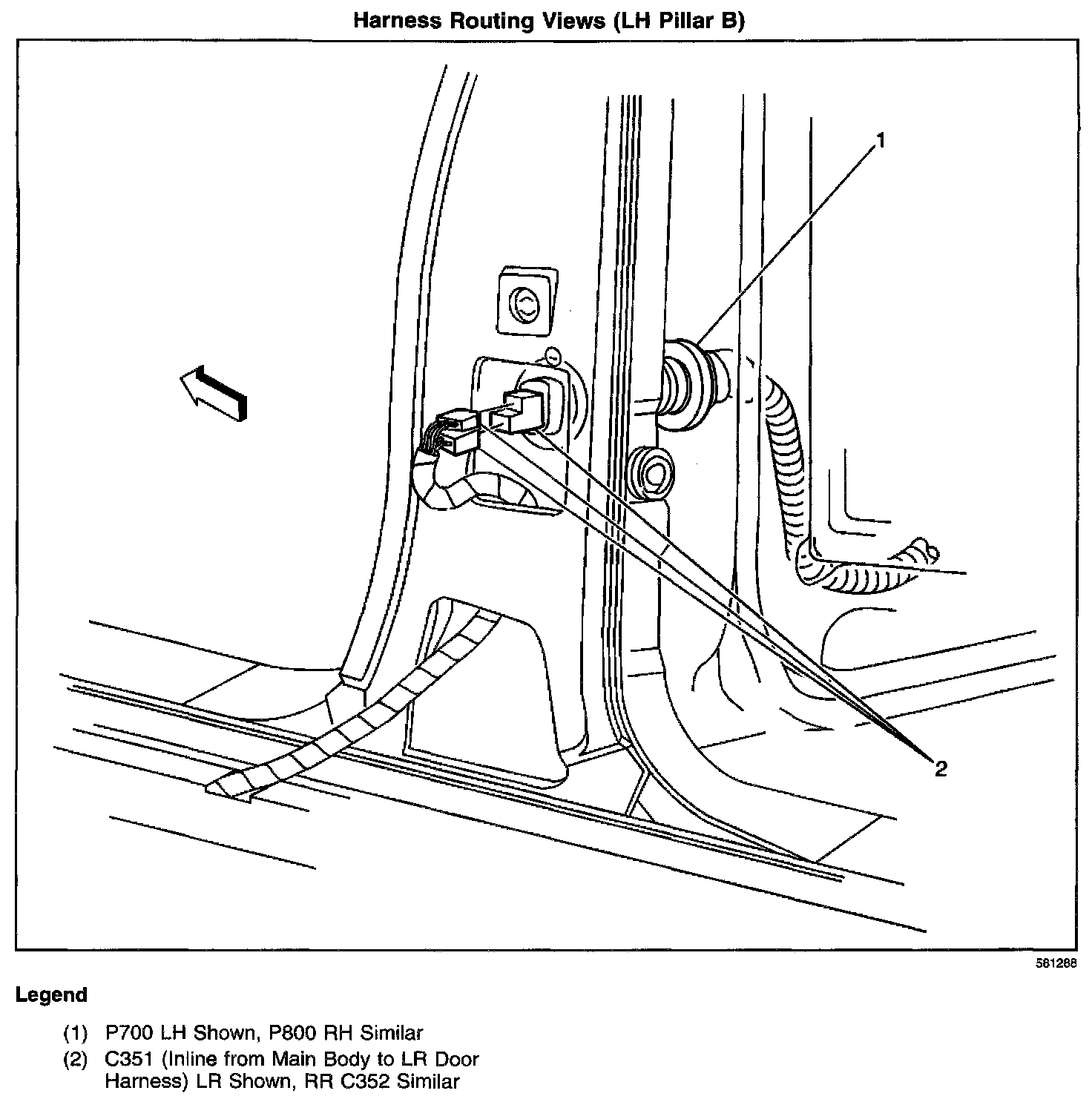 Harness Routing Views (LH Pillar B)

1

2

581288

Legend

(1) P700 LH Shown, P800 RH Similar
(2) C351 (Inline from Main Body to LR Door Harness) LR Shown, RR C352 Similar