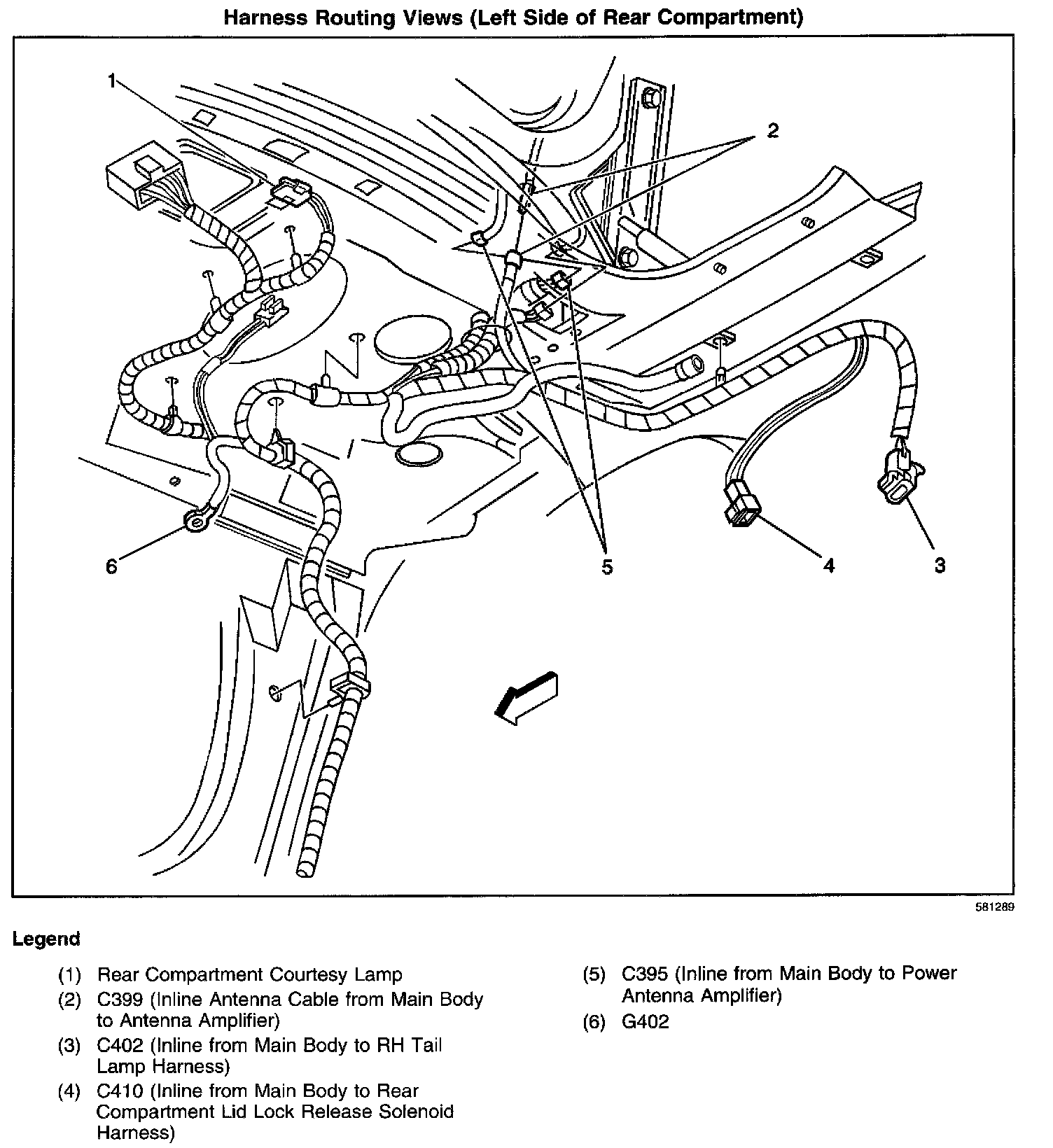 Harness Routing Views (Left Side of Rear Compartment)

1

2

6

5

4

3

581289

Legend

(1) Rear Compartment Courtesy Lamp

(2) C399 (Inline Antenna Cable from Main Body to Antenna Amplifier)

(3) C402 (Inline from Main Body to RH Tail Lamp Harness)

(4) C410 (Inline from Main Body to Rear Compartment Lid Lock Release Solenoid Harness)

(5) C395 (Inline from Main Body to Power Antenna Amplifier)

(6) G402