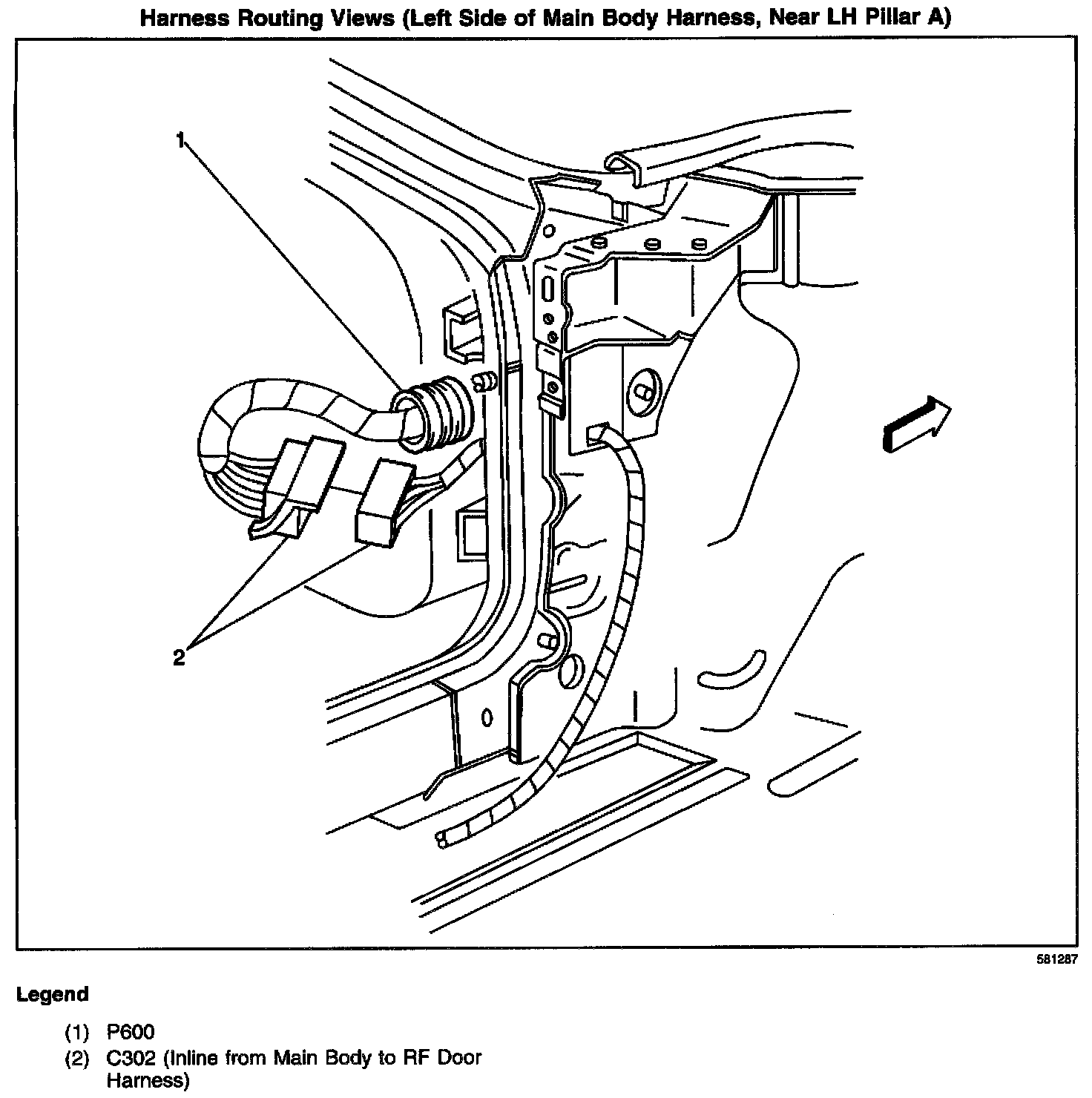 Harness Routing Views (Left Side of Main Body Harness, Near LH Pillar A)

1

2

581287

Legend

(1) P600
(2) C302 (Inline from Main Body to RF Door Harness)