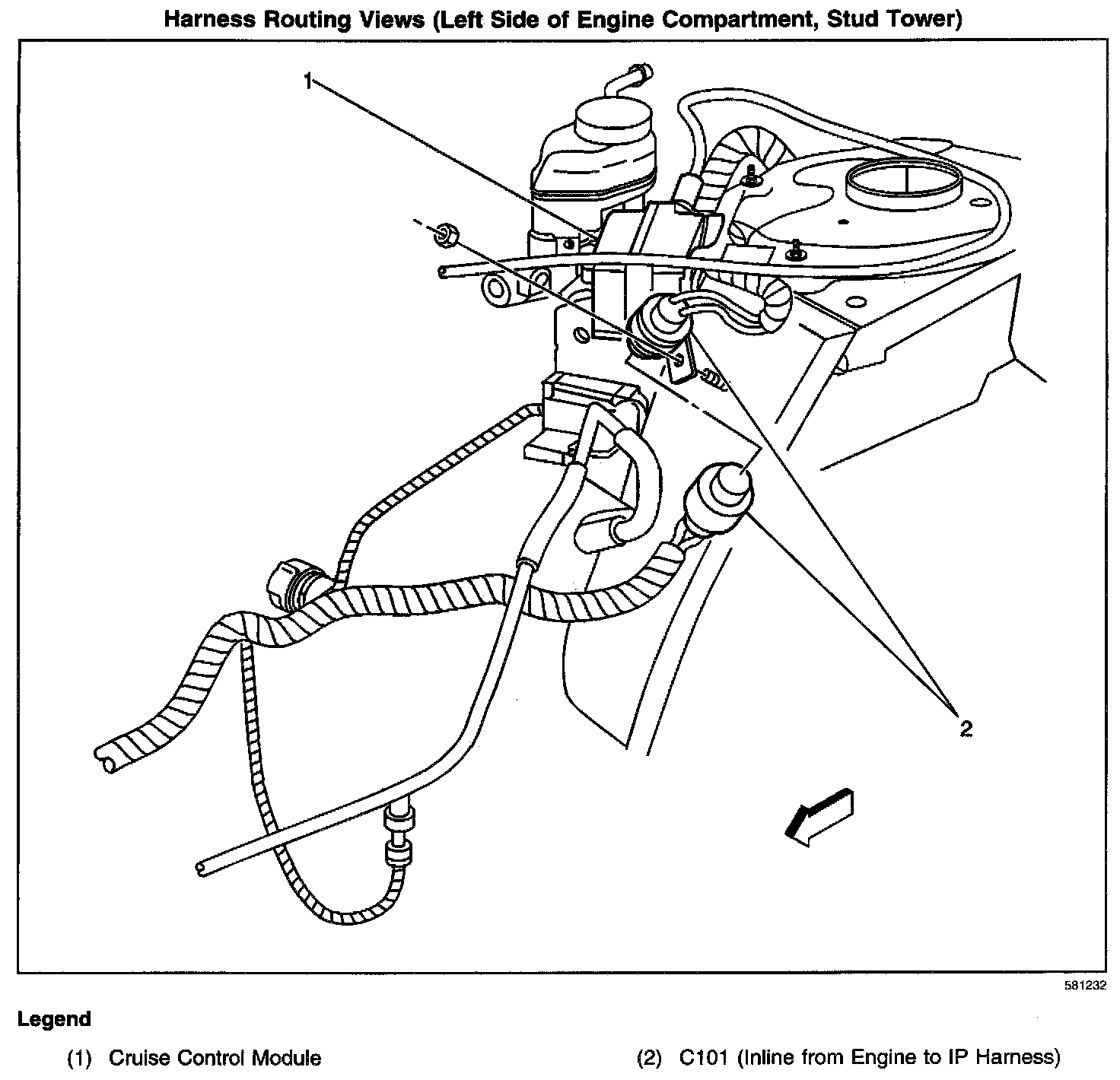 Harness Routing Views (Left Side of Engine Compartment, Stud Tower)

1

2

581232

Legend

(1) Cruise Control Module

(2) C101 (Inline from Engine to IP Harness)