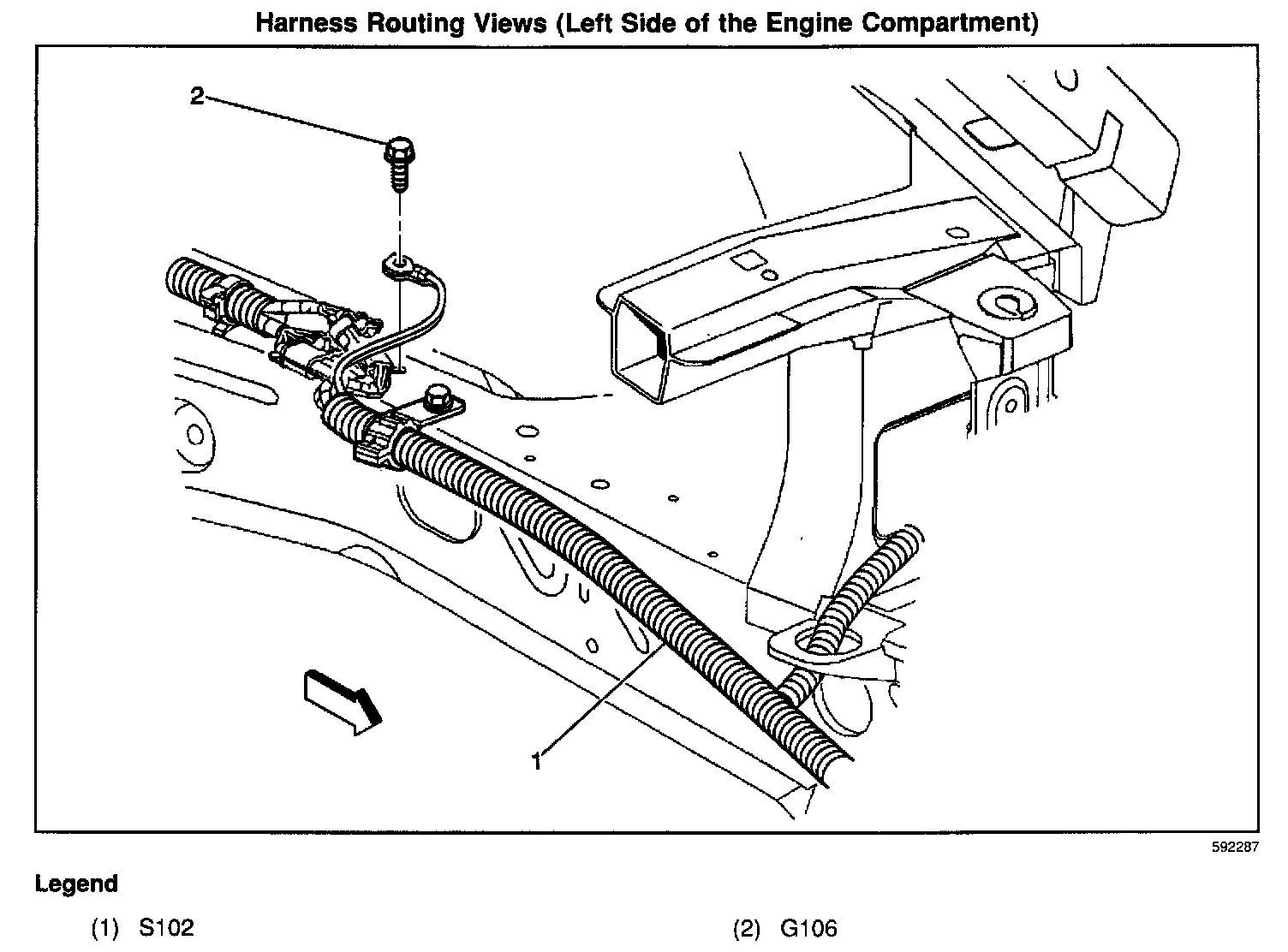 Harness Routing Views (Left Side of the Engine Compartment)

2

1

592287

Legend

(1) S102

(2) G106