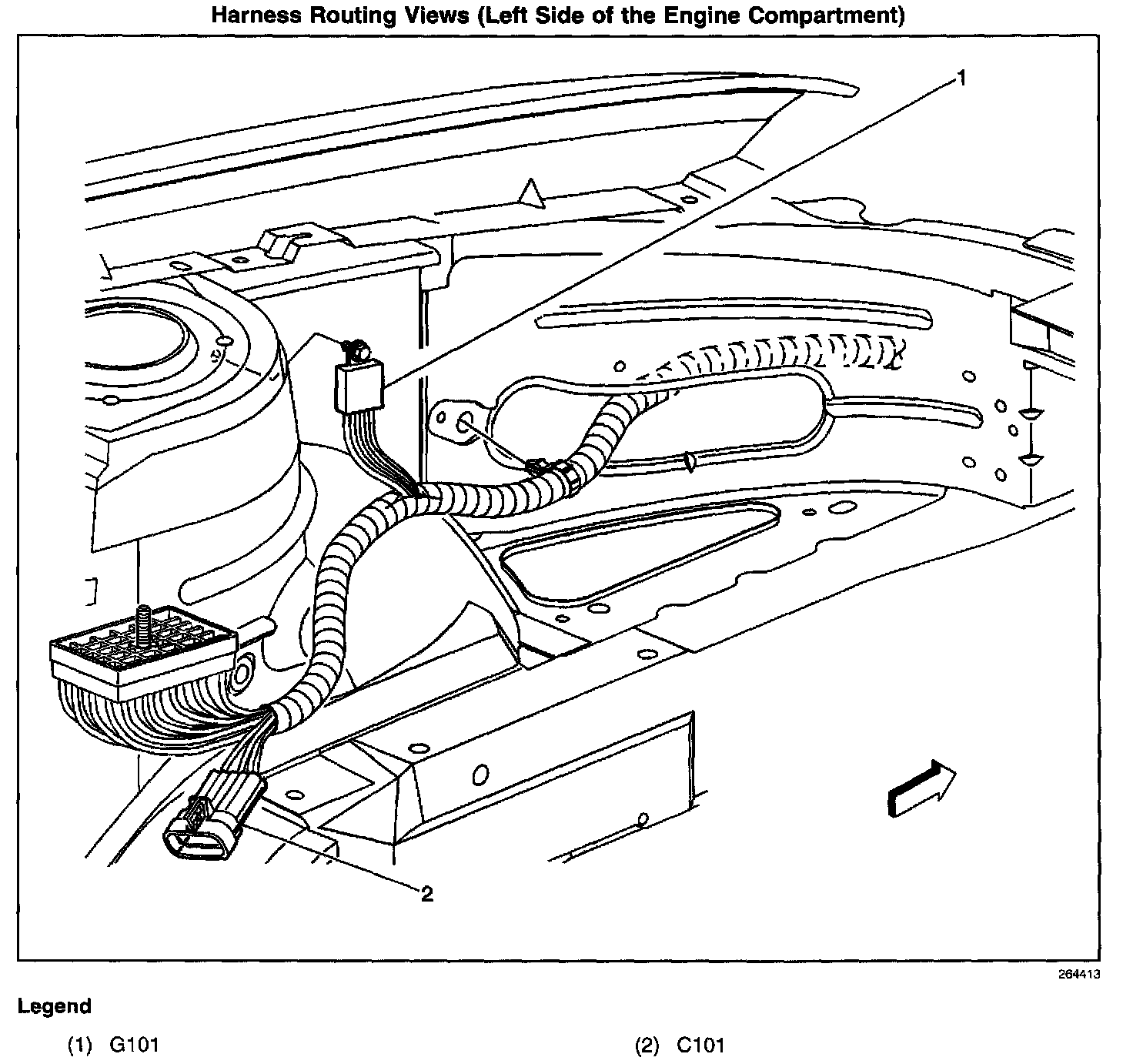 Harness Routing Views (Left Side of the Engine Compartment)

1

2

264413

Legend

(1) G101

(2) C101