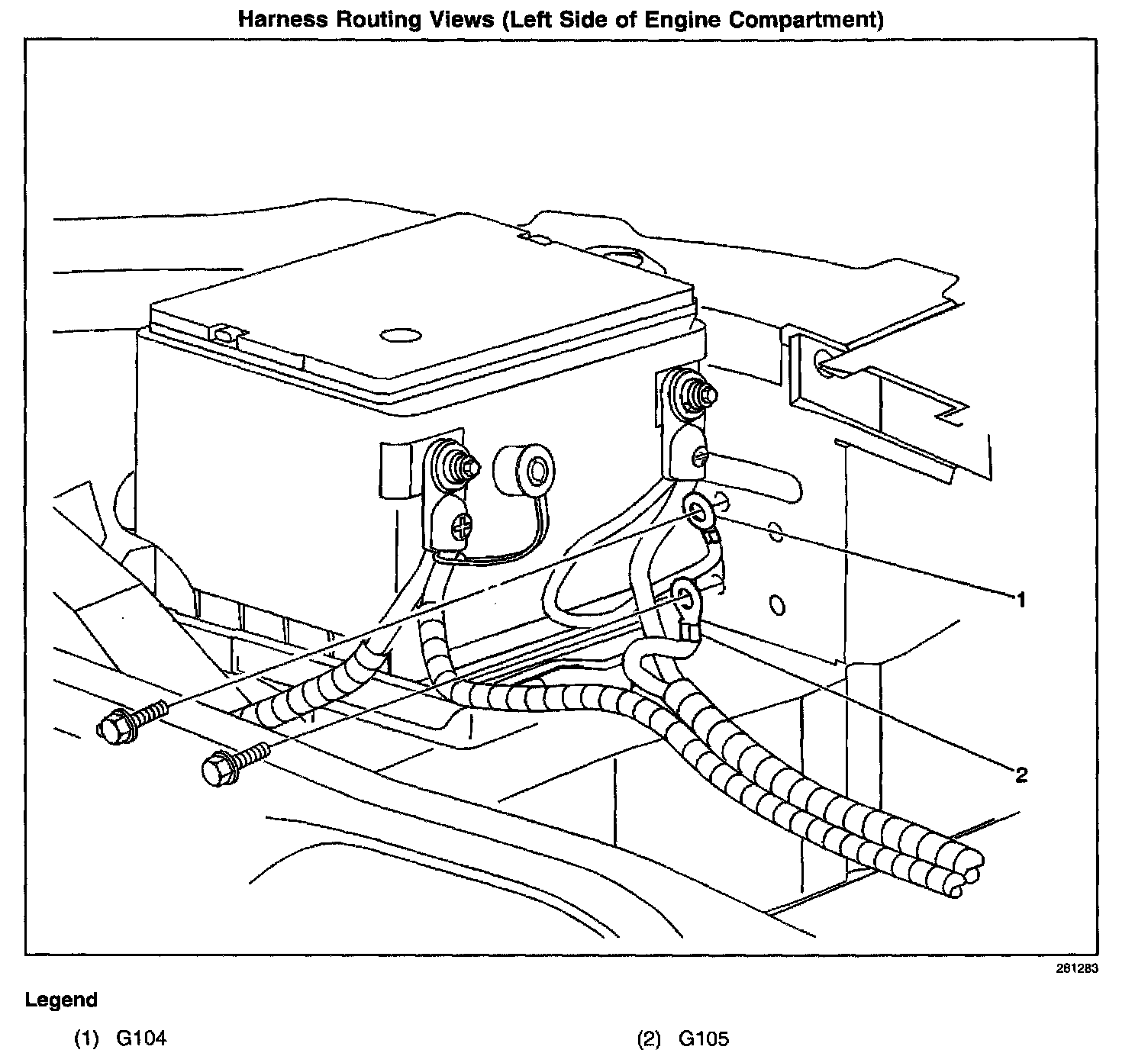 Harness Routing Views (Left Side of Engine Compartment)

1

2

281283

Legend

(1) G104

(2) G105