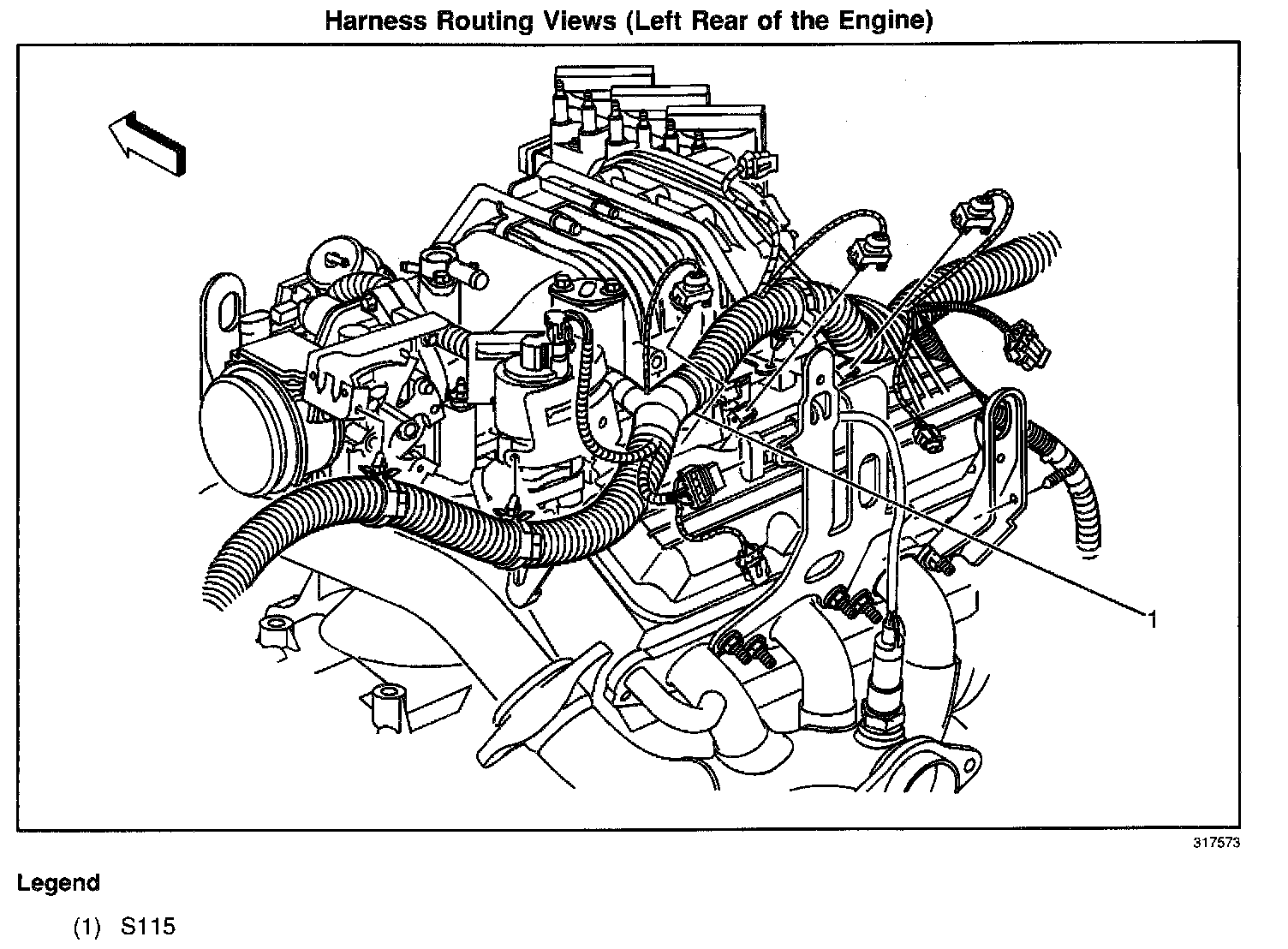 Harness Routing Views (Left Rear of the Engine)

1

317573

Legend

(1) S115