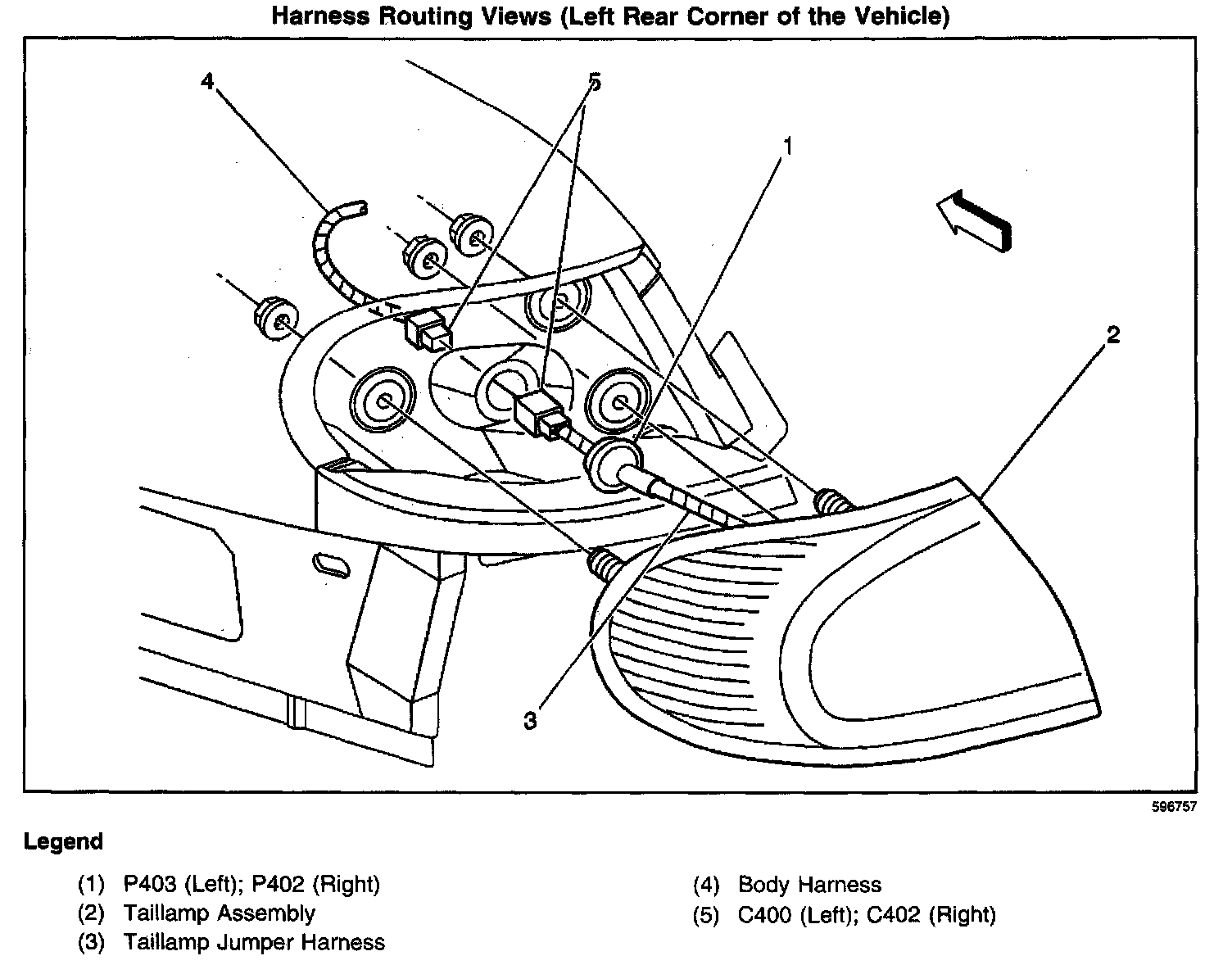 Harness Routing Views (Left Rear Corner of the Vehicle)

4
5
1
2
3

596757

Legend

(1) P403 (Left); P402 (Right)
(2) Taillamp Assembly
(3) Taillamp Jumper Harness

(4) Body Harness
(5) C400 (Left); C402 (Right)