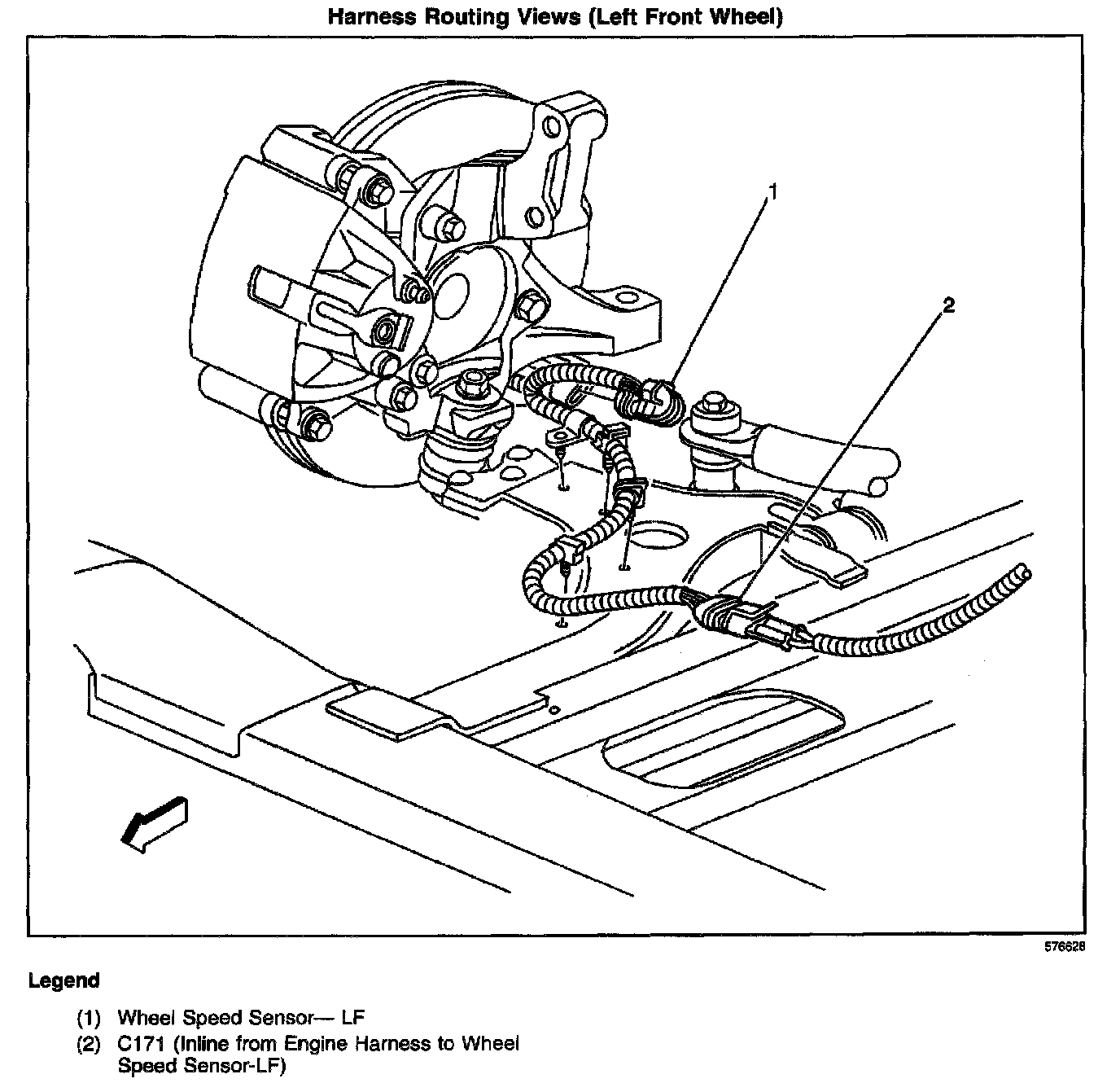 Harness Routing Views (Left Front Wheel)

1

2

576628

Legend

(1) Wheel Speed Sensor— LF

(2) C171 (Inline from Engine Harness to Wheel Speed Sensor-LF)