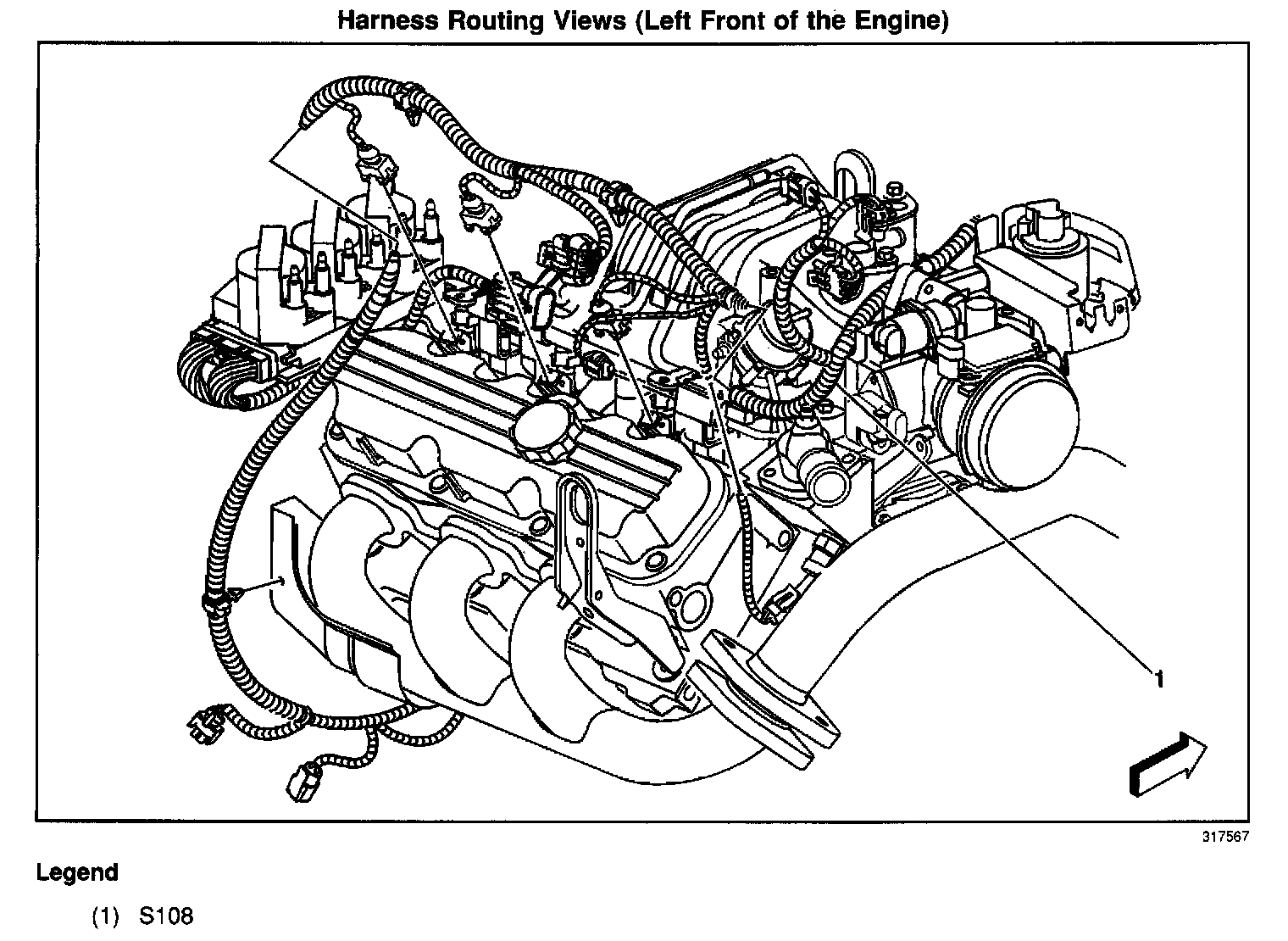 Harness Routing Views (Left Front of the Engine)

1

317567

Legend

(1) S108