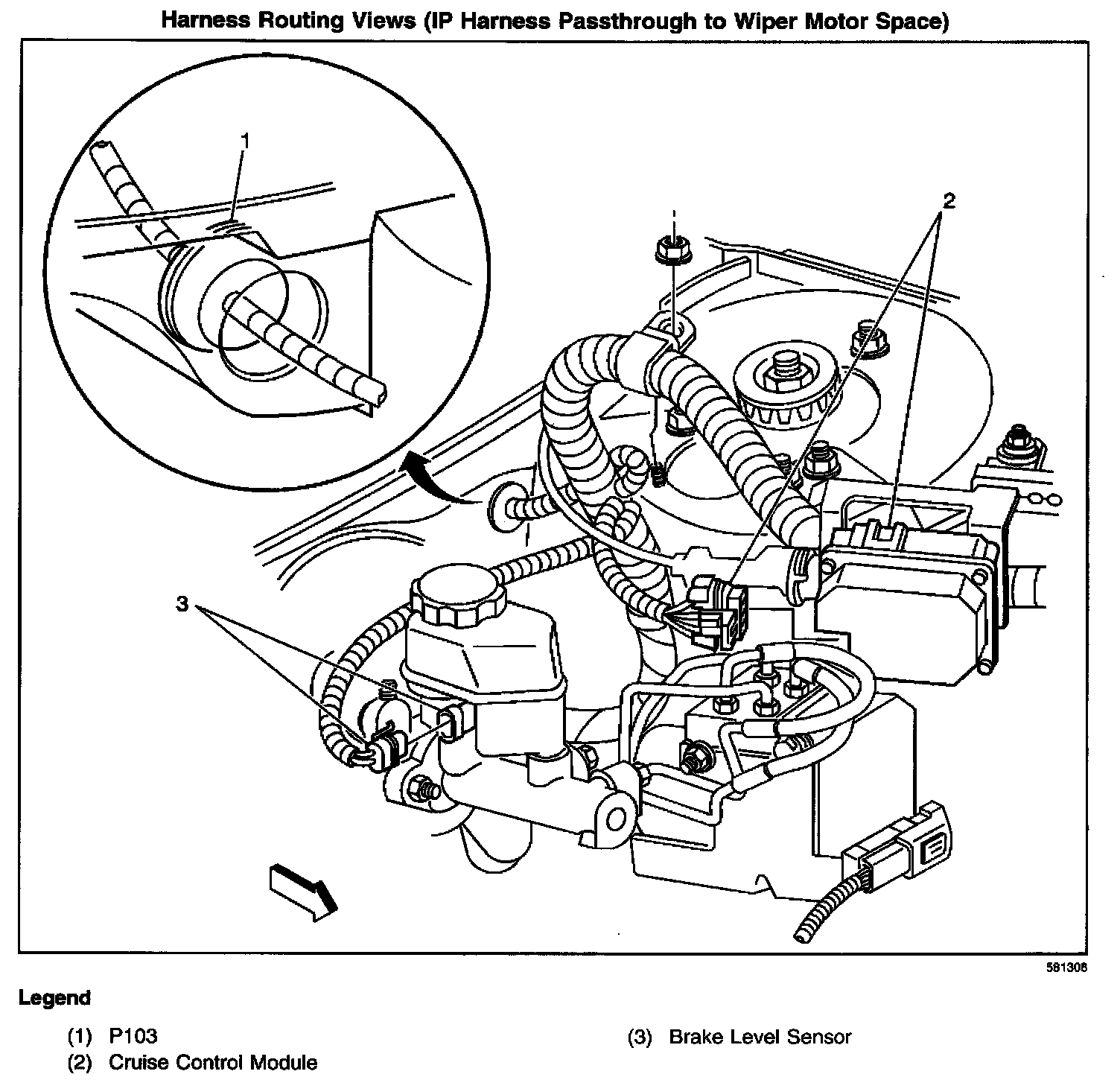 Harness Routing Views (IP Harness Passthrough to Wiper Motor Space)

1

2

3

581308

Legend

(1) P103
(2) Cruise Control Module

(3) Brake Level Sensor