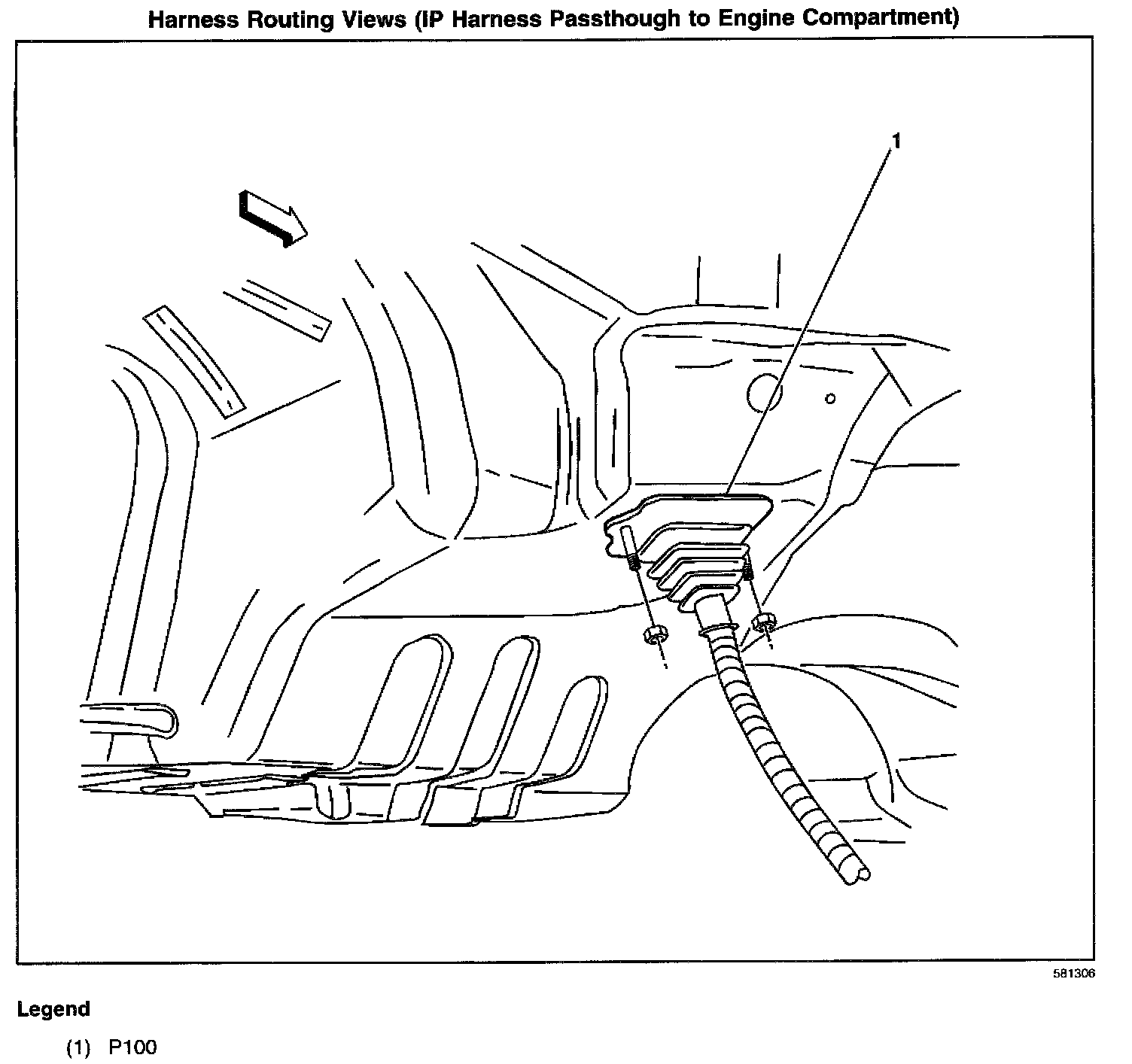 Harness Routing Views (IP Harness Passthough to Engine Compartment)

1

581306

Legend

(1) P100