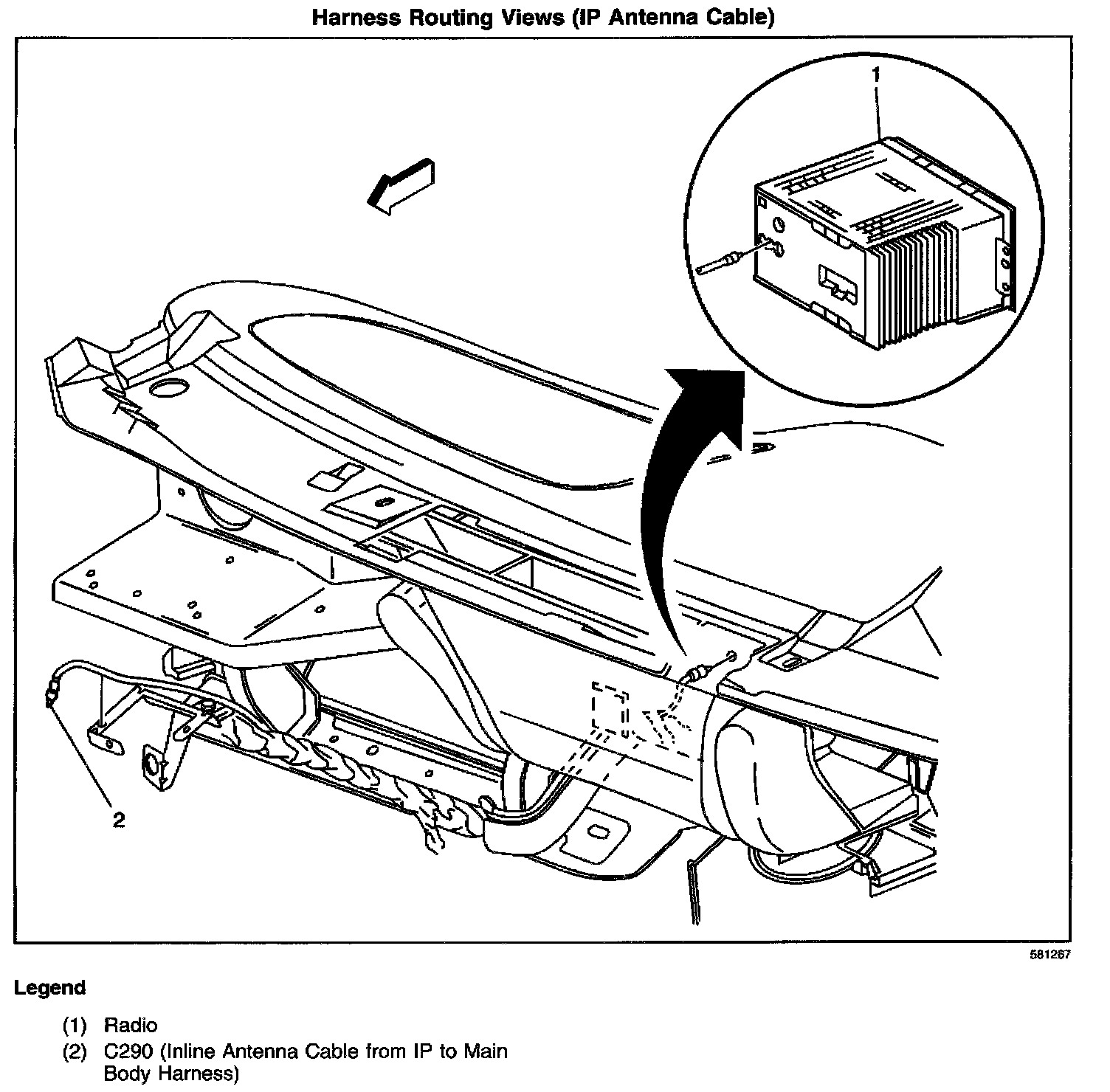 Harness Routing Views (IP Antenna Cable)

1

2

581267

Legend

(1) Radio
(2) C290 (Inline Antenna Cable from IP to Main Body Harness)