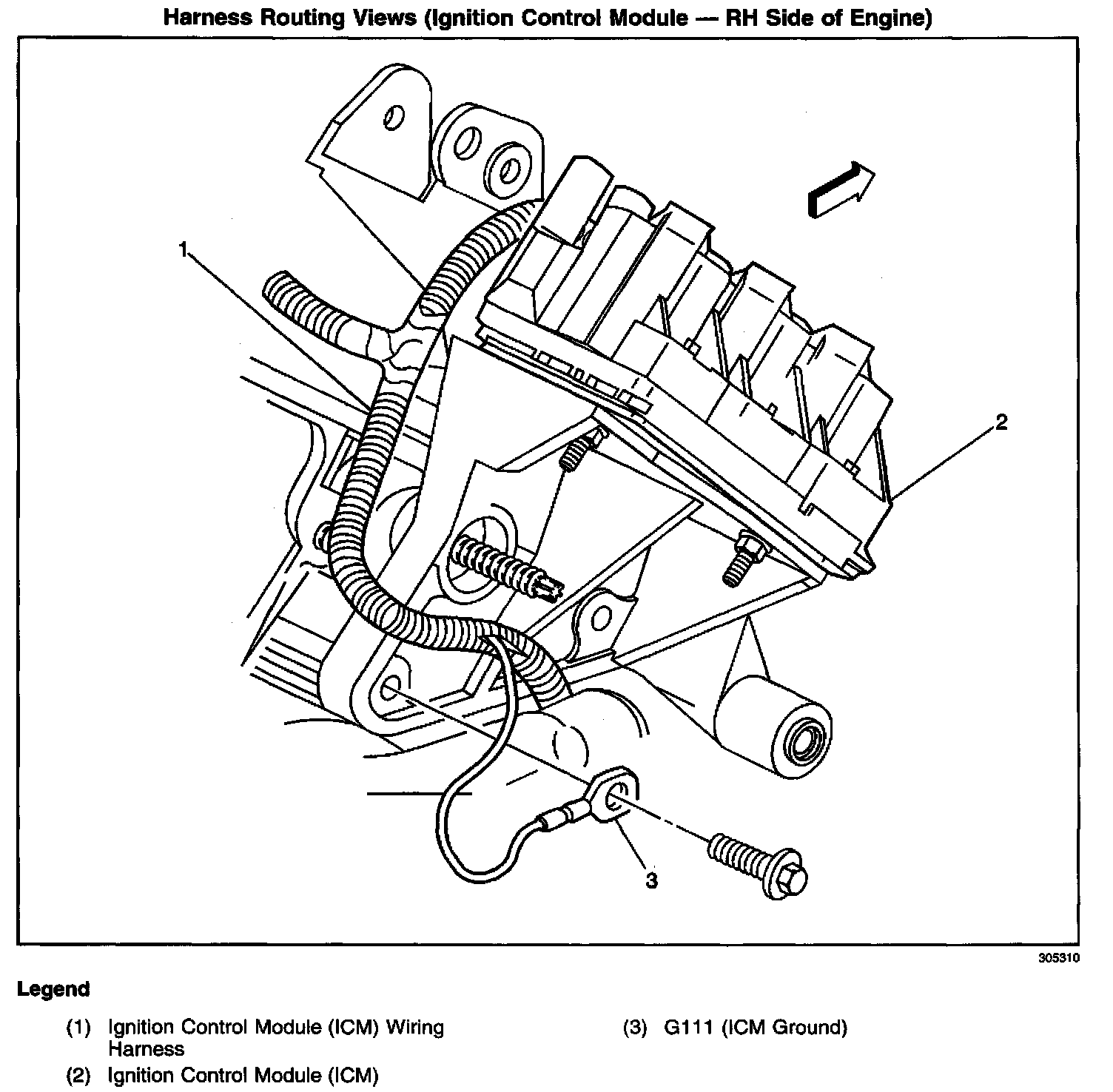 Harness Routing Views (Ignition Control Module — RH Side of Engine)

1

2

3

305310

Legend

(1) Ignition Control Module (ICM) Wiring Harness

(2) Ignition Control Module (ICM)

(3) G111 (ICM Ground)