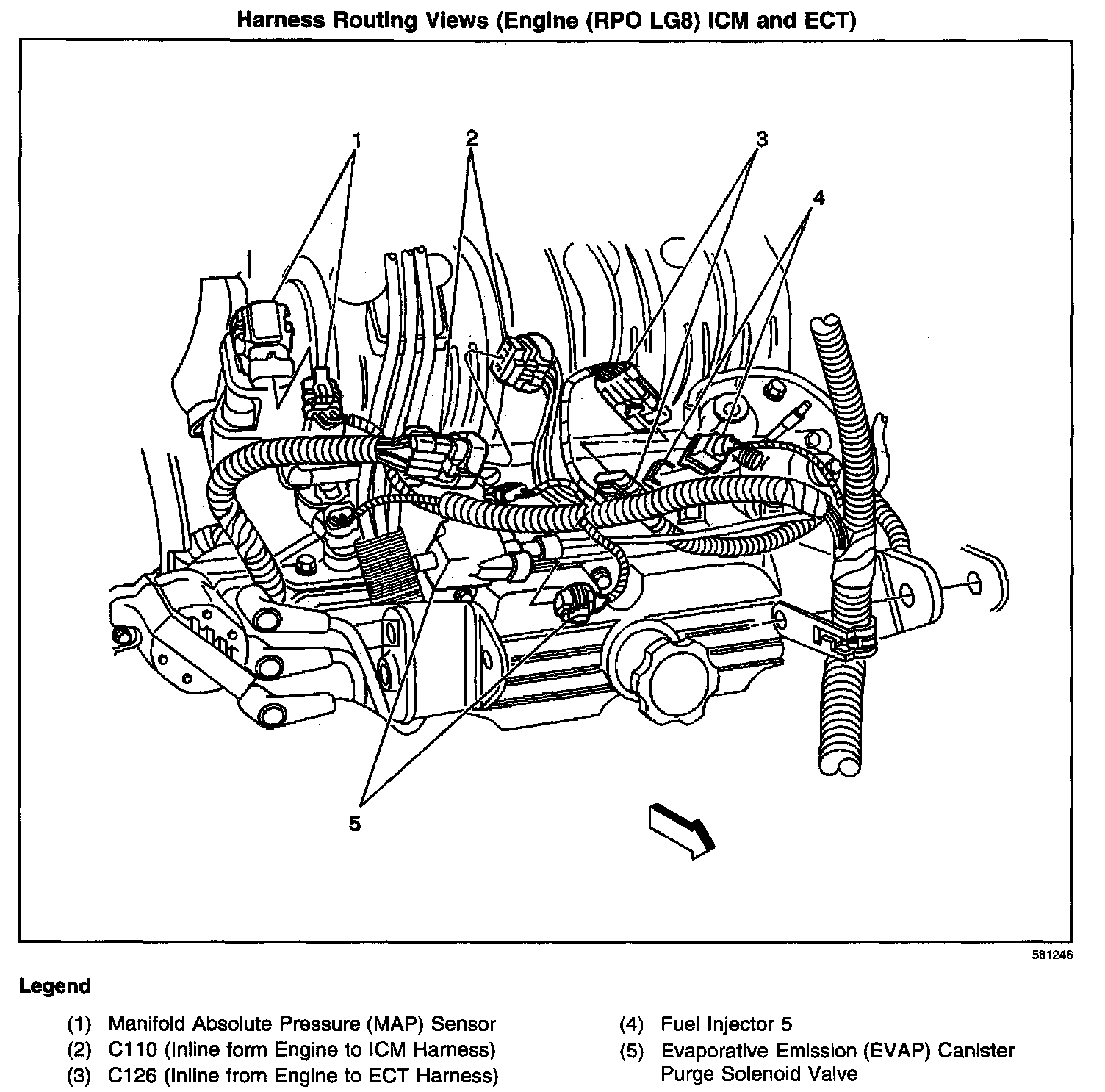 Harness Routing Views (Engine (RPO LG8) ICM and ECT)

1

2

3

4

5

581246

Legend

(1) Manifold Absolute Pressure (MAP) Sensor
(2) C110 (Inline form Engine to ICM Harness)
(3) C126 (Inline from Engine to ECT Harness)

(4) Fuel Injector 5
(5) Evaporative Emission (EVAP) Canister Purge Solenoid Valve