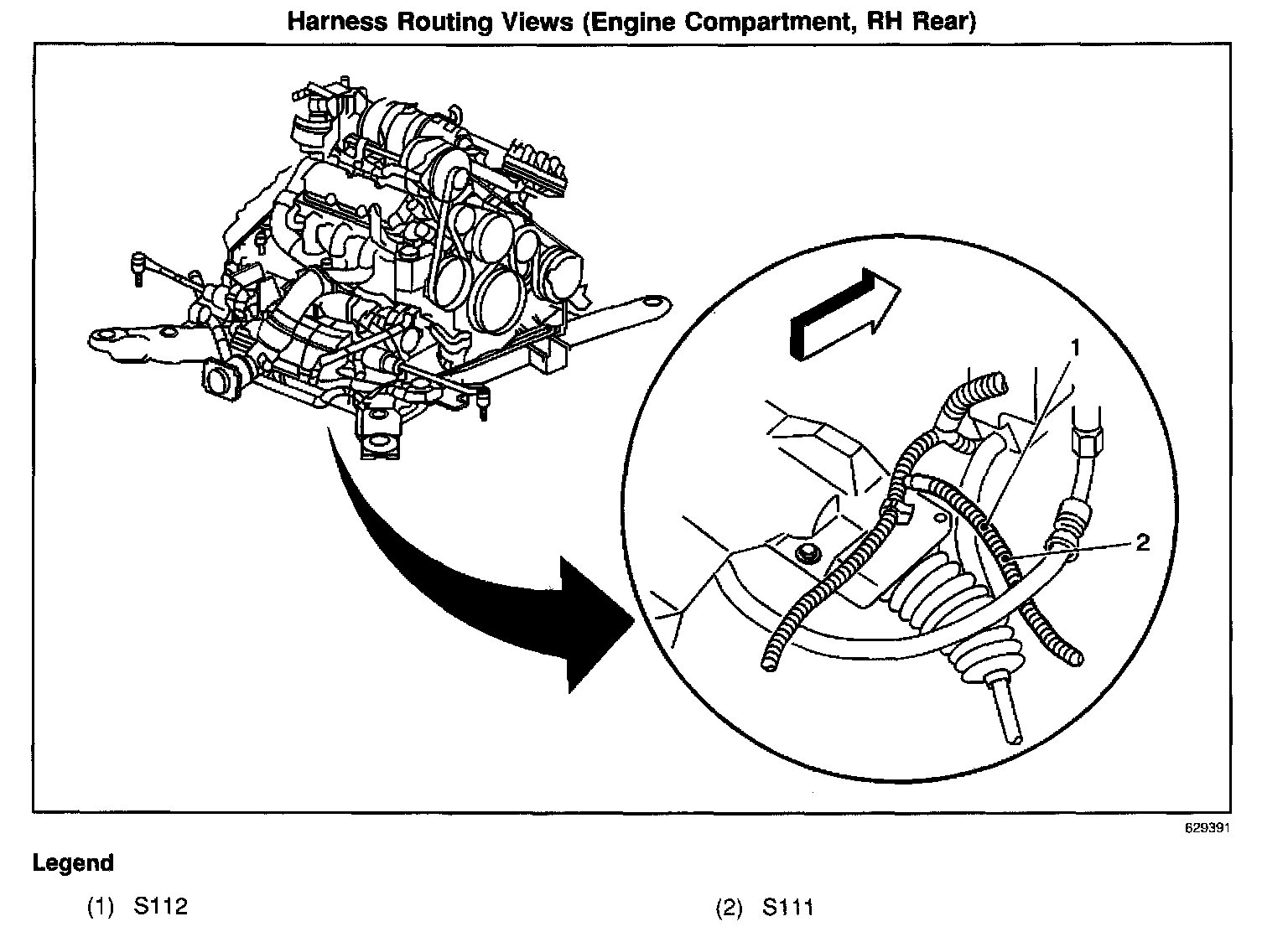 Harness Routing Views (Engine Compartment, RH Rear)

1

2

629391

Legend

(1) S112

(2) S111