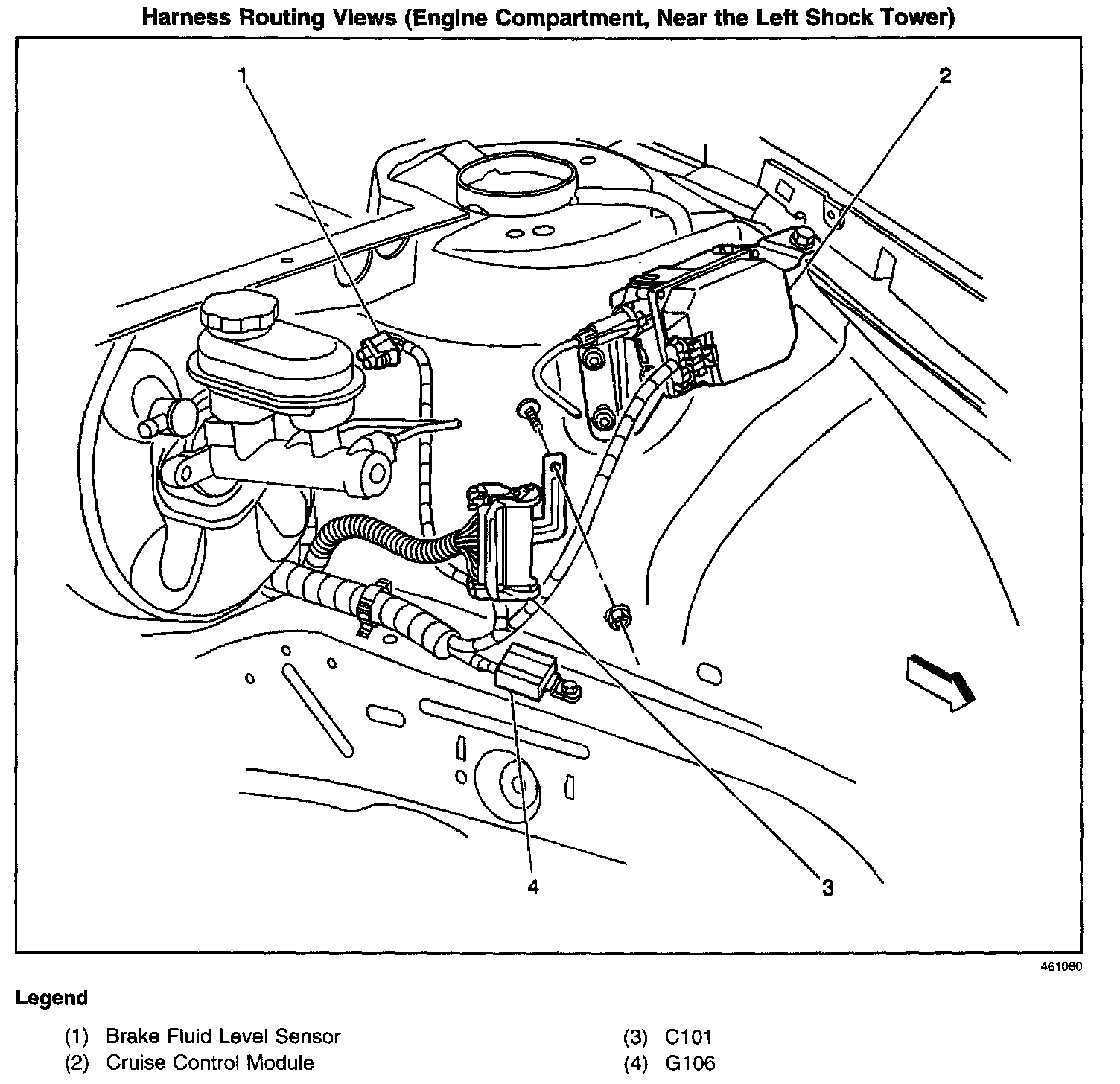 Harness Routing Views (Engine Compartment, Near the Left Shock Tower)

1

2

4

3

461080

Legend

(1) Brake Fluid Level Sensor

(2) Cruise Control Module

(3) C101

(4) G106