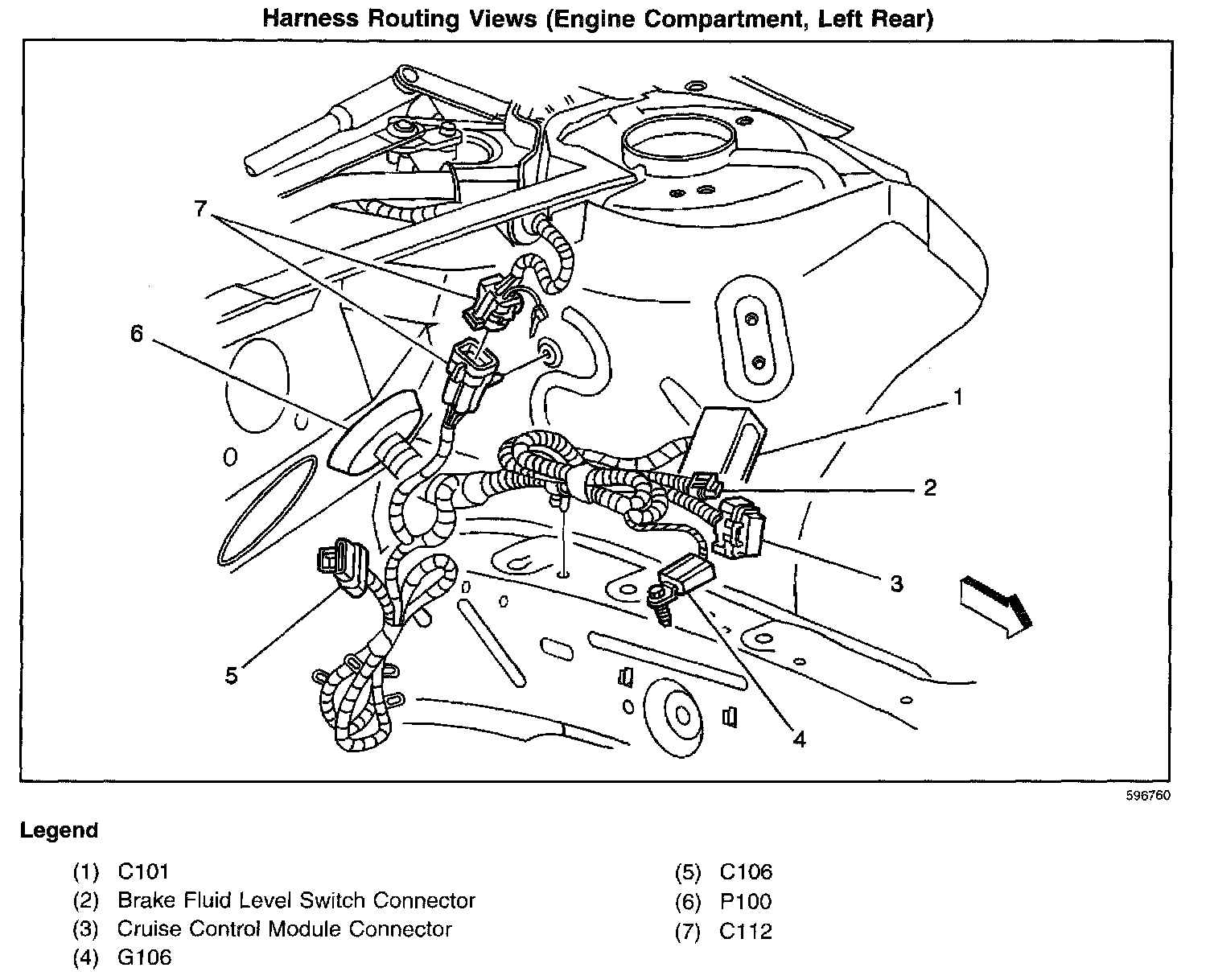 Harness Routing Views (Engine Compartment, Left Rear)

7

6

1

2

3

5

4

596760

Legend

(1) C101
(2) Brake Fluid Level Switch Connector
(3) Cruise Control Module Connector
(4) G106

(5) C106
(6) P100
(7) C112