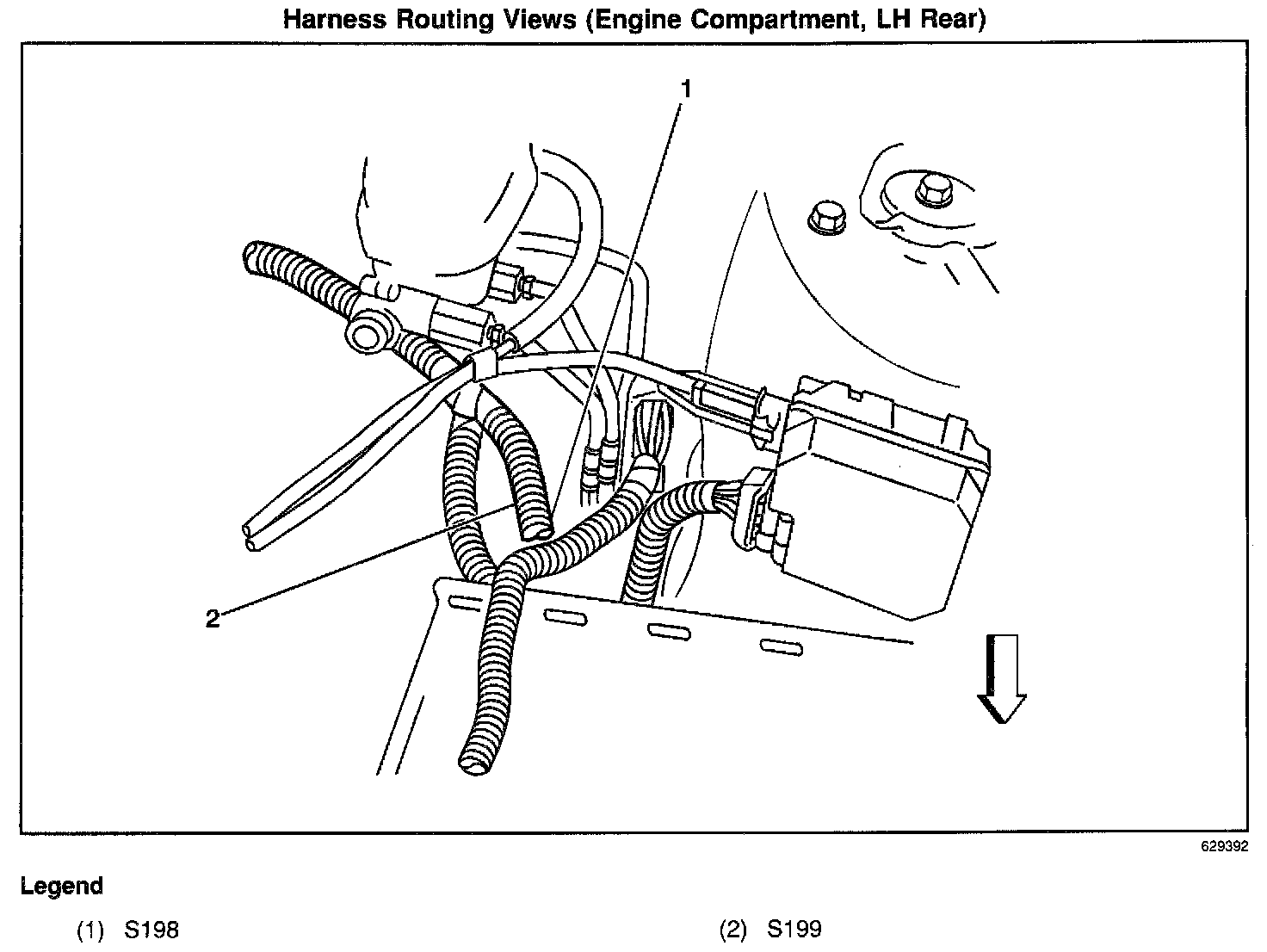 Harness Routing Views (Engine Compartment, LH Rear)

1

2

629392

Legend

(1) S198

(2) S199