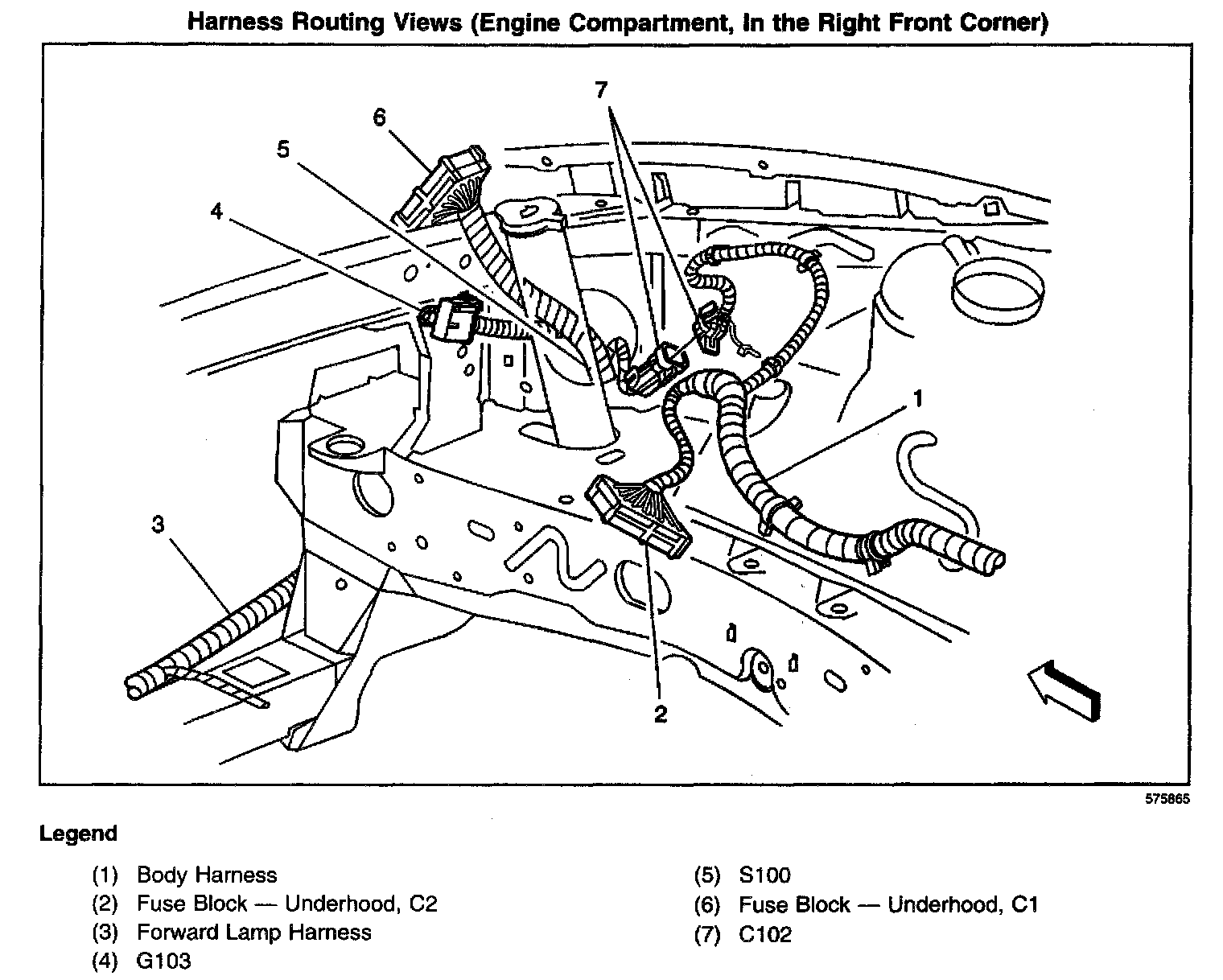 Harness Routing Views (Engine Compartment, In the Right Front Corner)

7
6
5
4
1
3
2

575865

Legend

(1) Body Harness
(2) Fuse Block — Underhood, C2
(3) Forward Lamp Harness
(4) G103

(5) S100
(6) Fuse Block — Underhood, C1
(7) C102