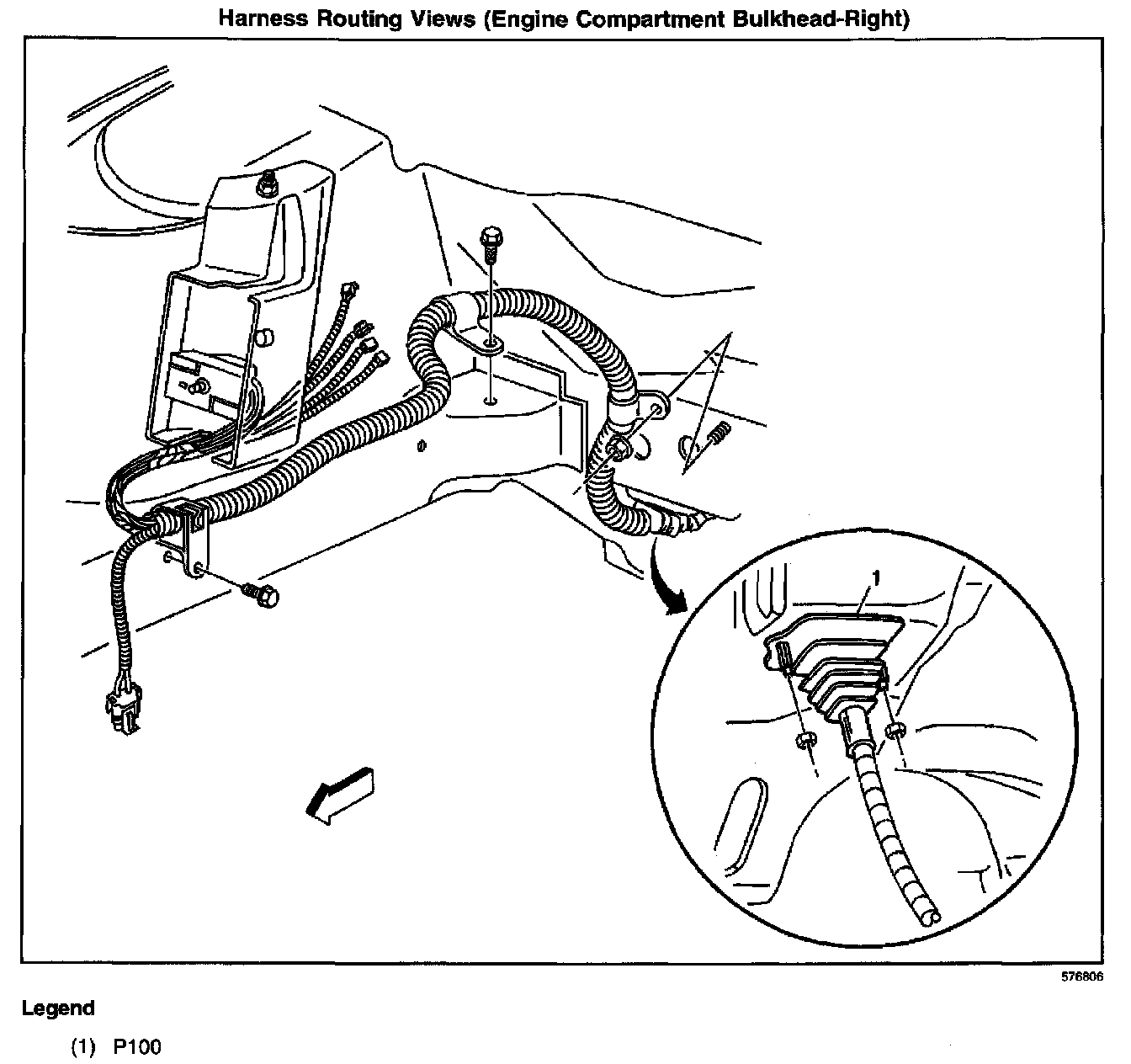 Harness Routing Views (Engine Compartment Bulkhead-Right)

1

576806

Legend

(1) P100