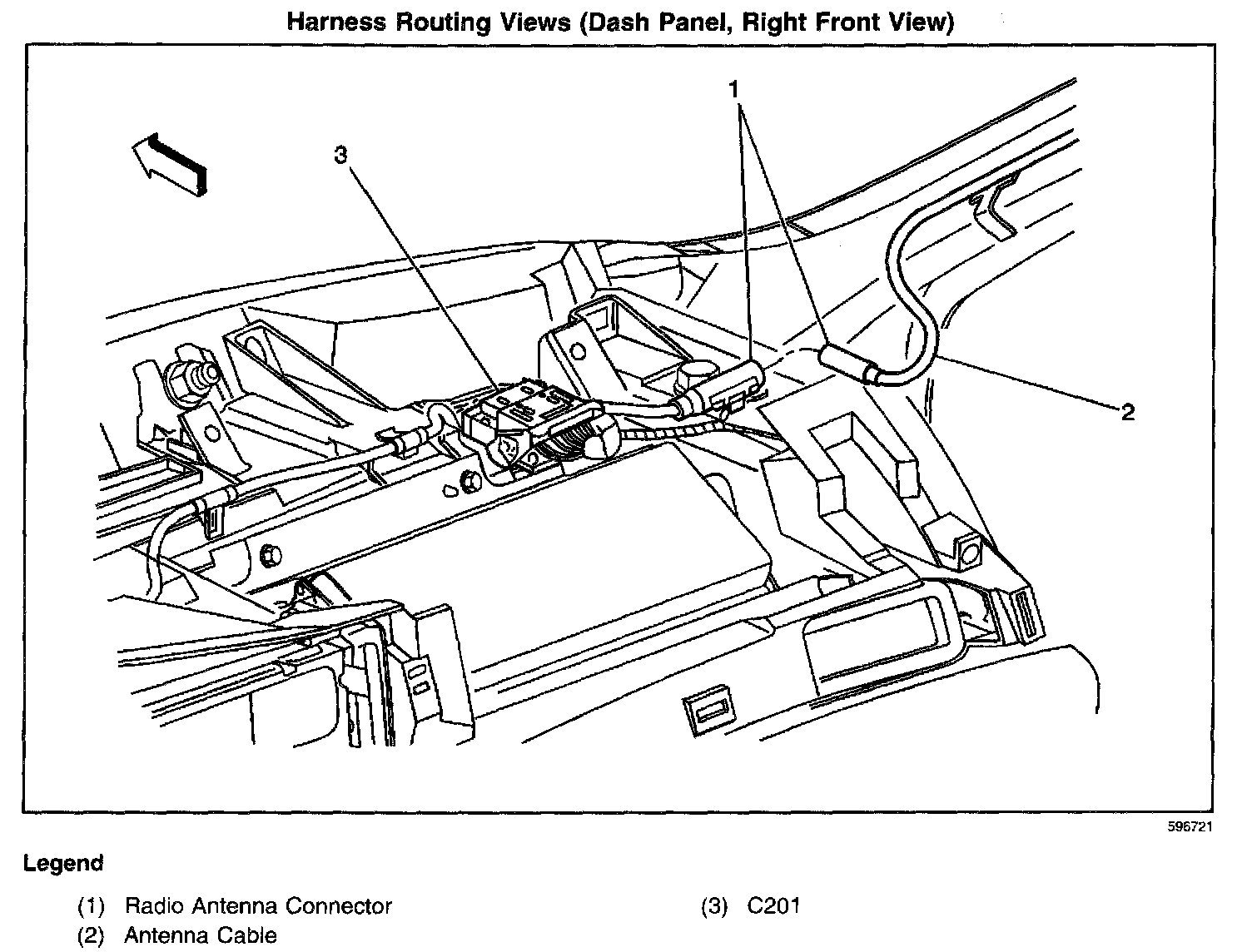 Harness Routing Views (Dash Panel, Right Front View)

1

3

2

596721

Legend

(1) Radio Antenna Connector
(2) Antenna Cable
(3) C201