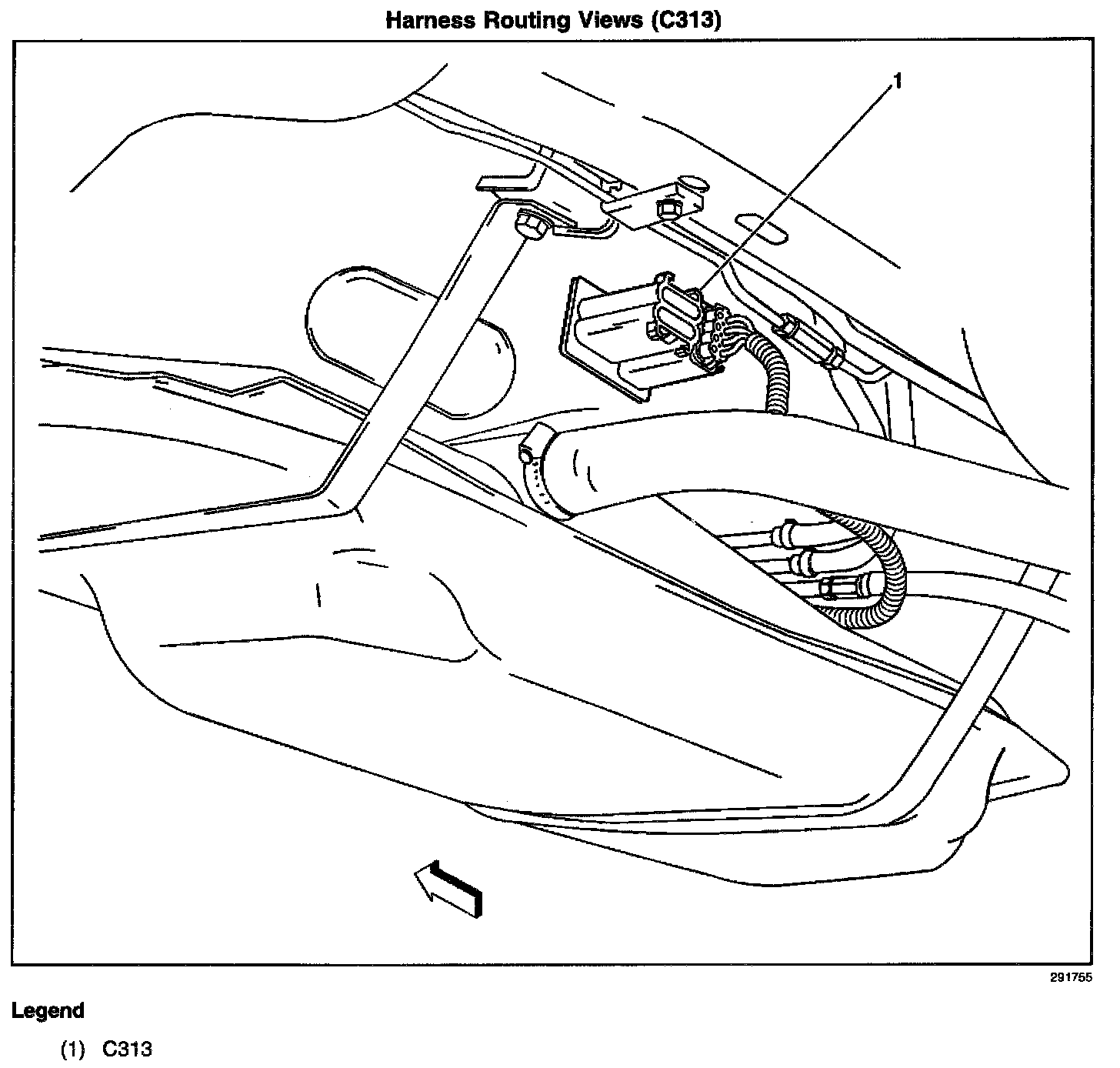 Harness Routing Views (C313)

1

291755

Legend

(1) C313